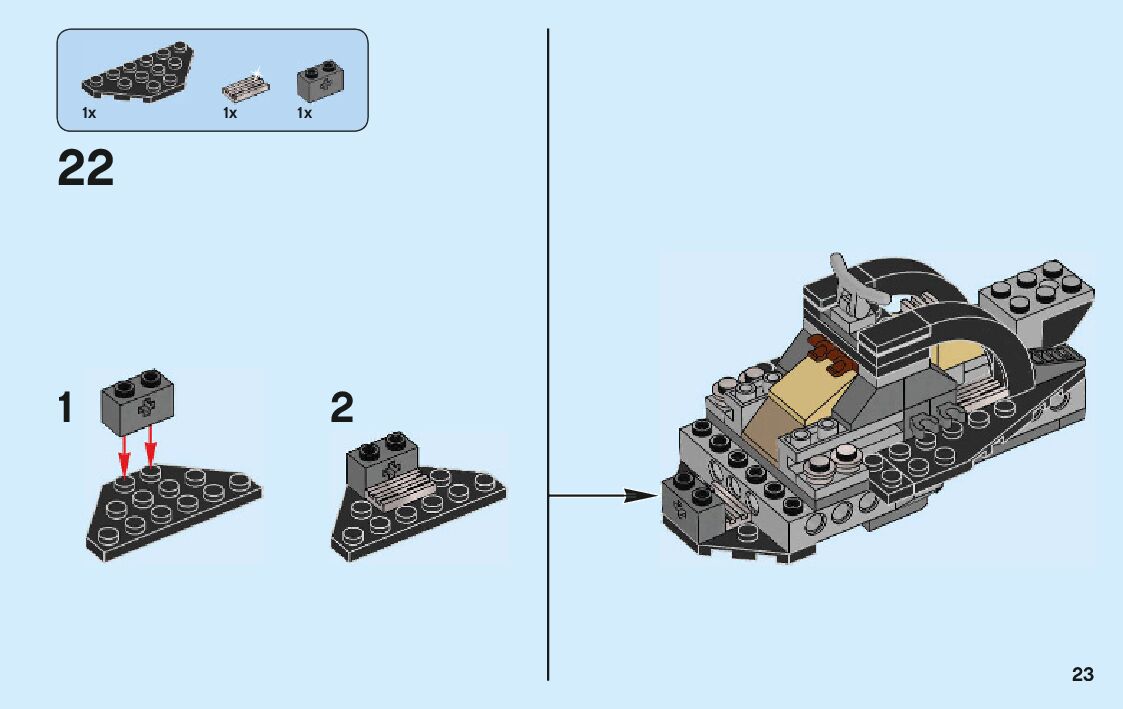 1x 1x 1x

22

1

2

23