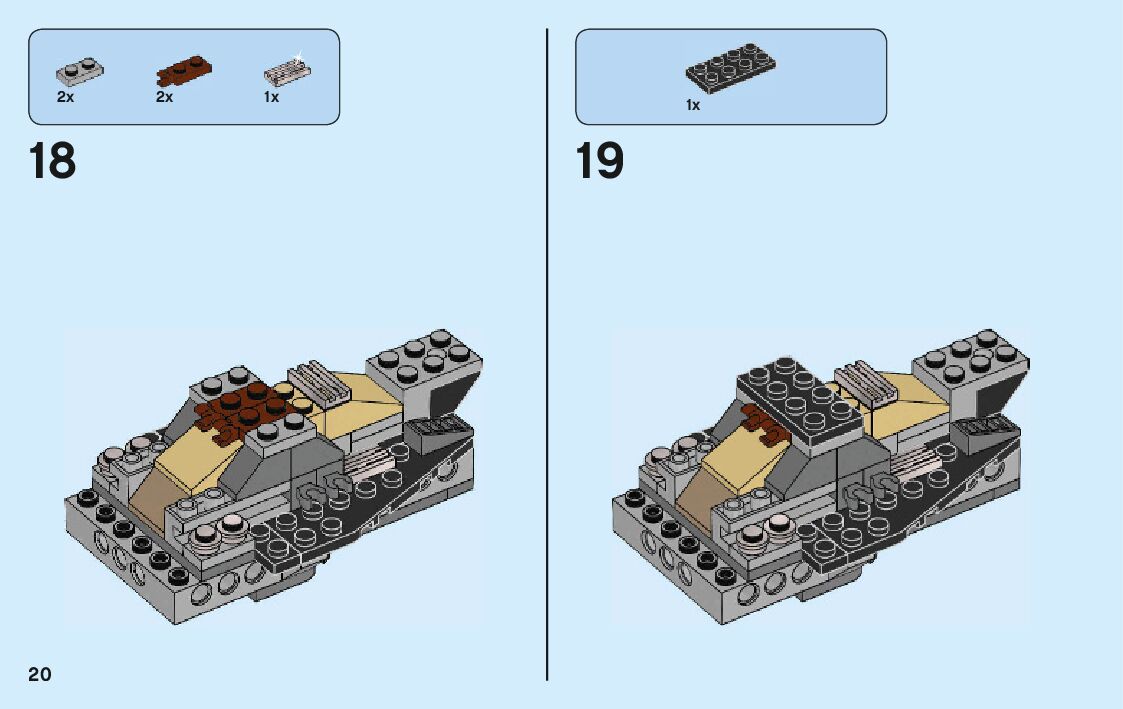 2x 2x 1x

18

1x

19

20