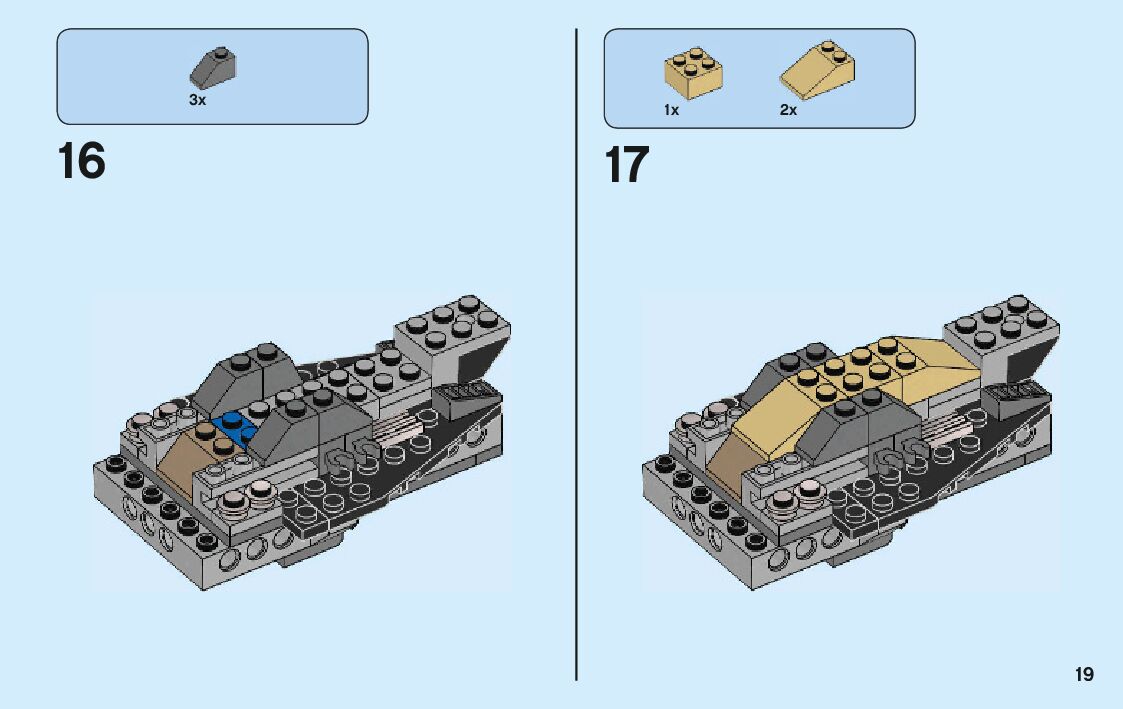 3x

16

1x 2x

17

19