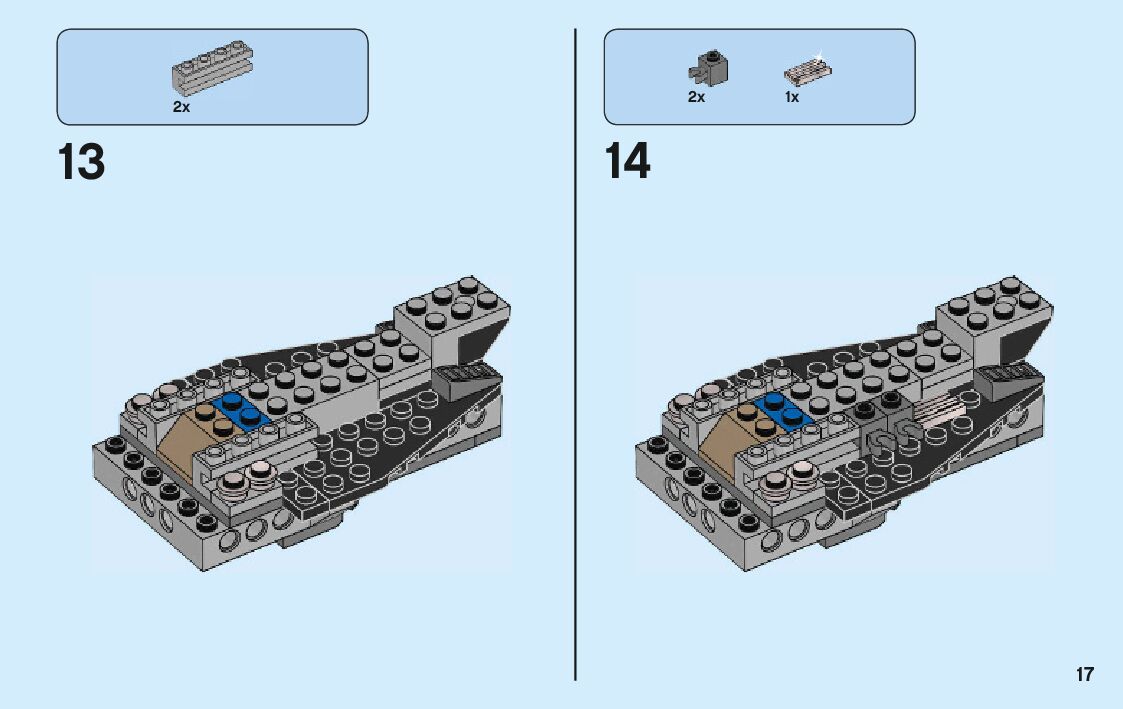 2x

13

2x 1x

14

17