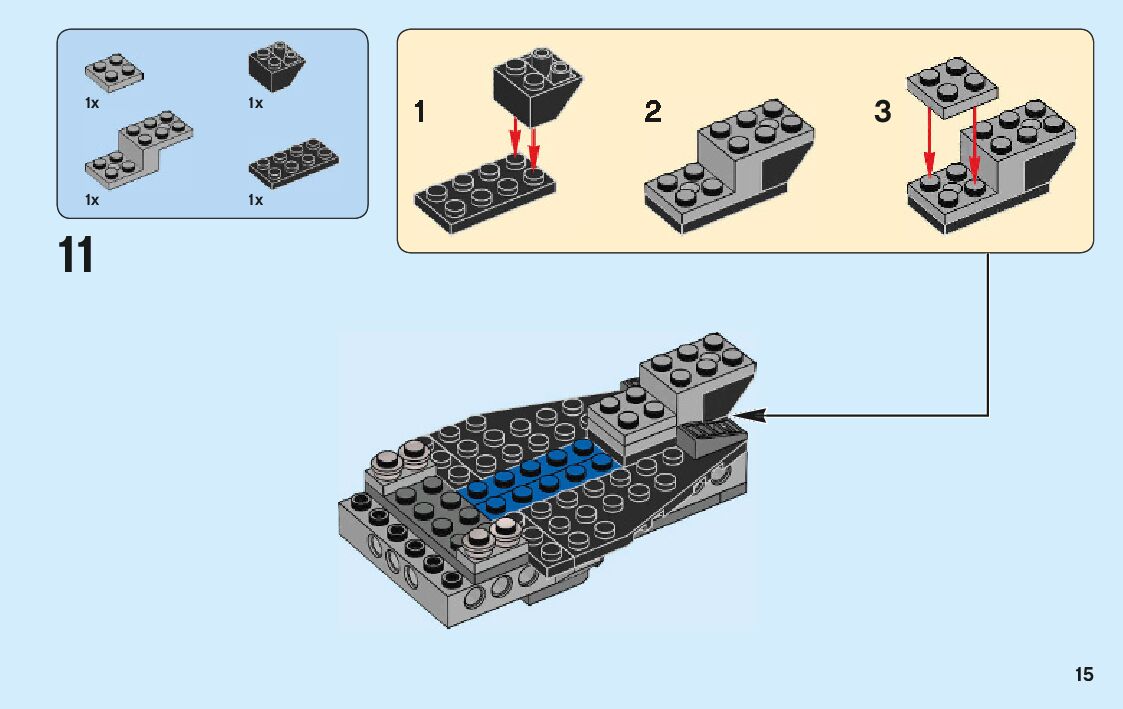 1x
1x
1x
1x

11

1
2
3

15