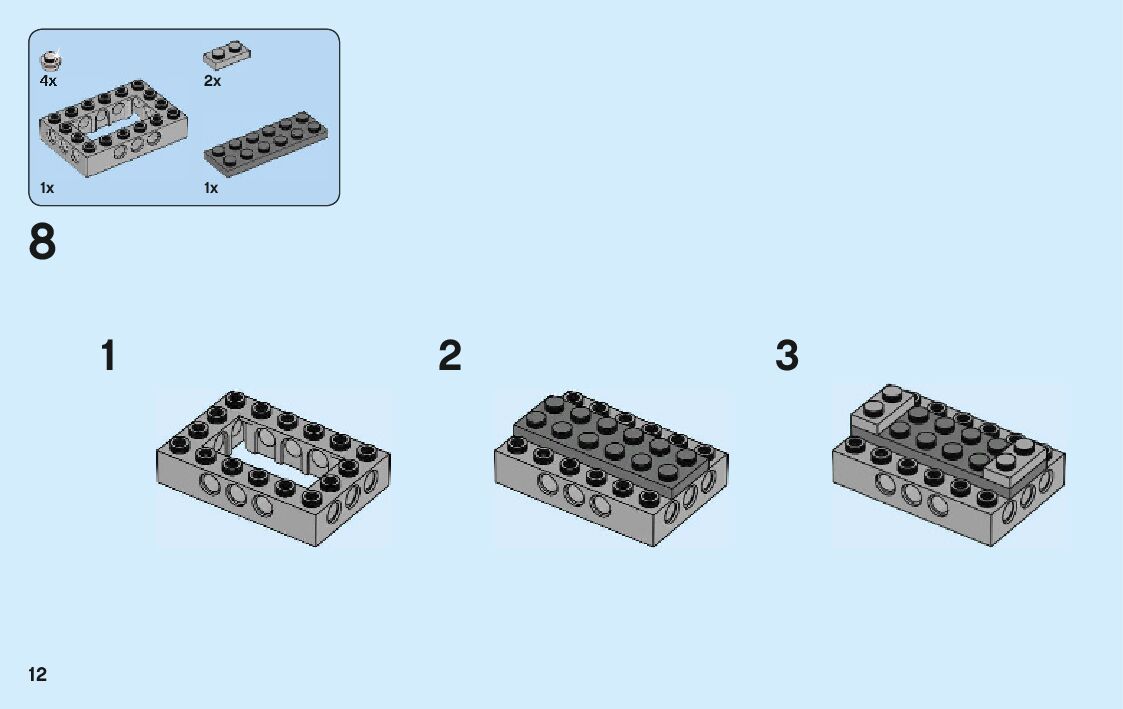 4x
2x
1x
1x

8

1

2

3

12