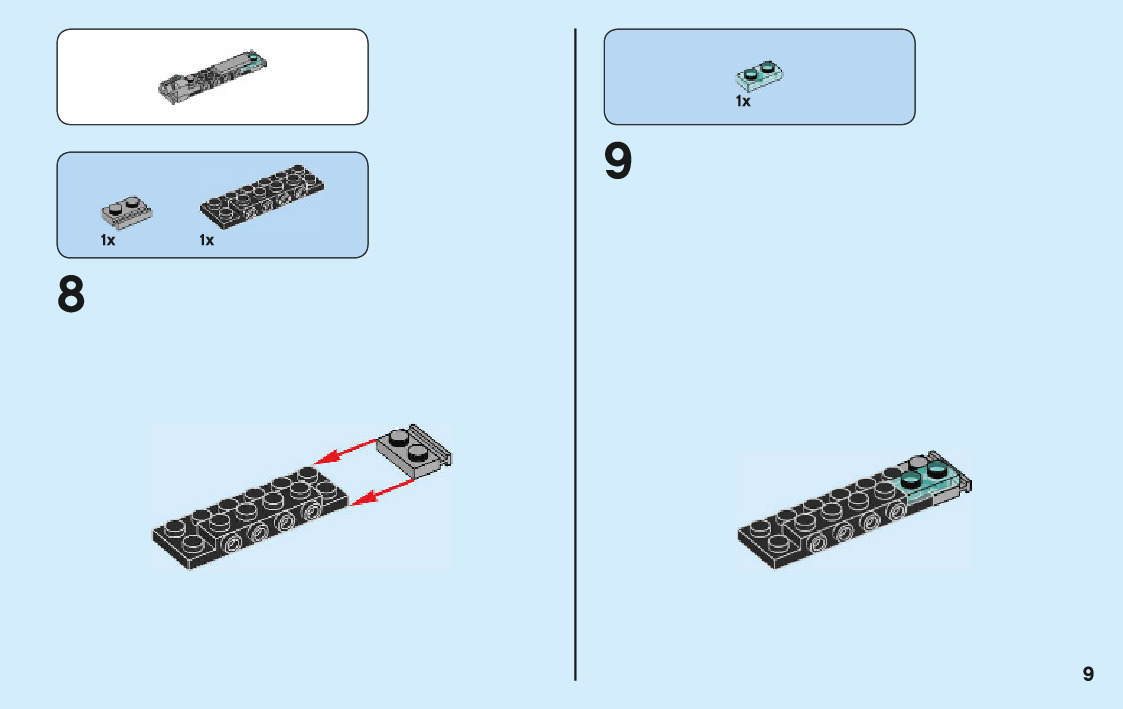 1x 1x

8

1x

9

9