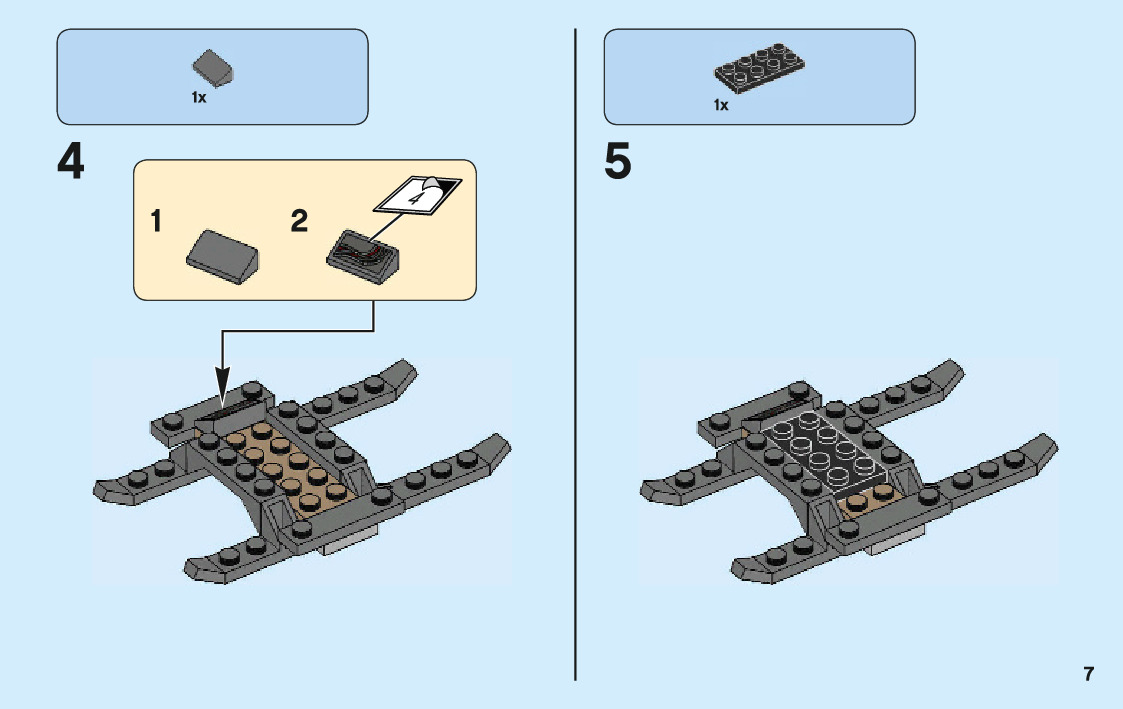 1x

4

1

2

4

1x

5

7