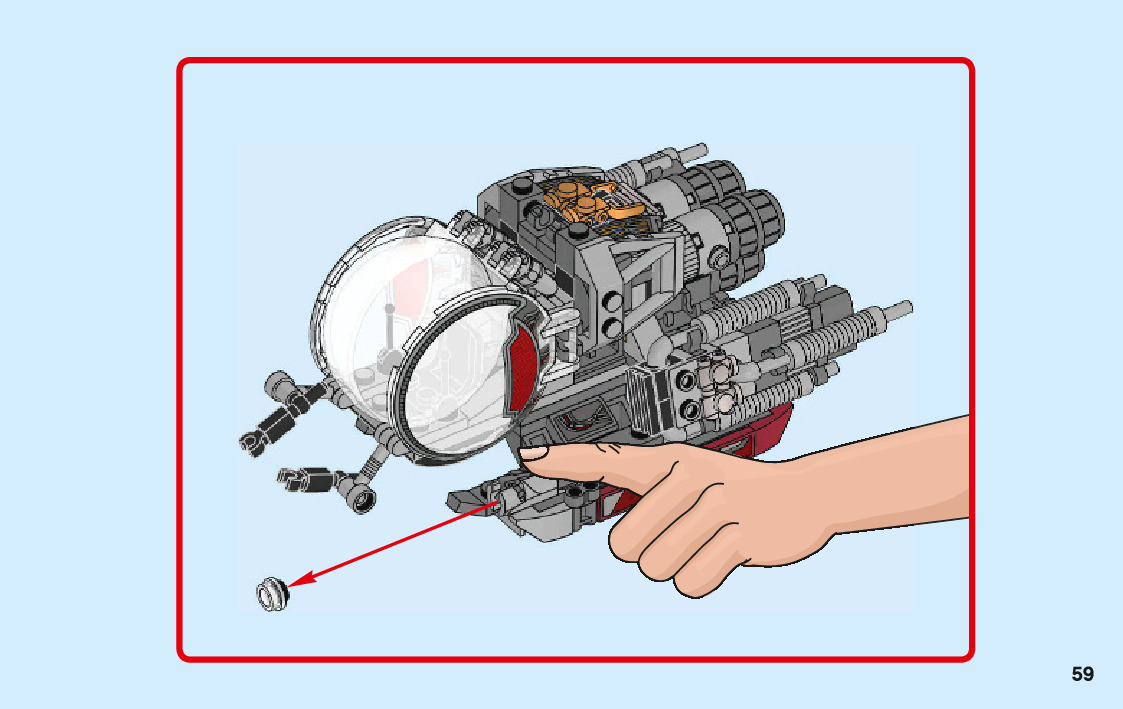 59