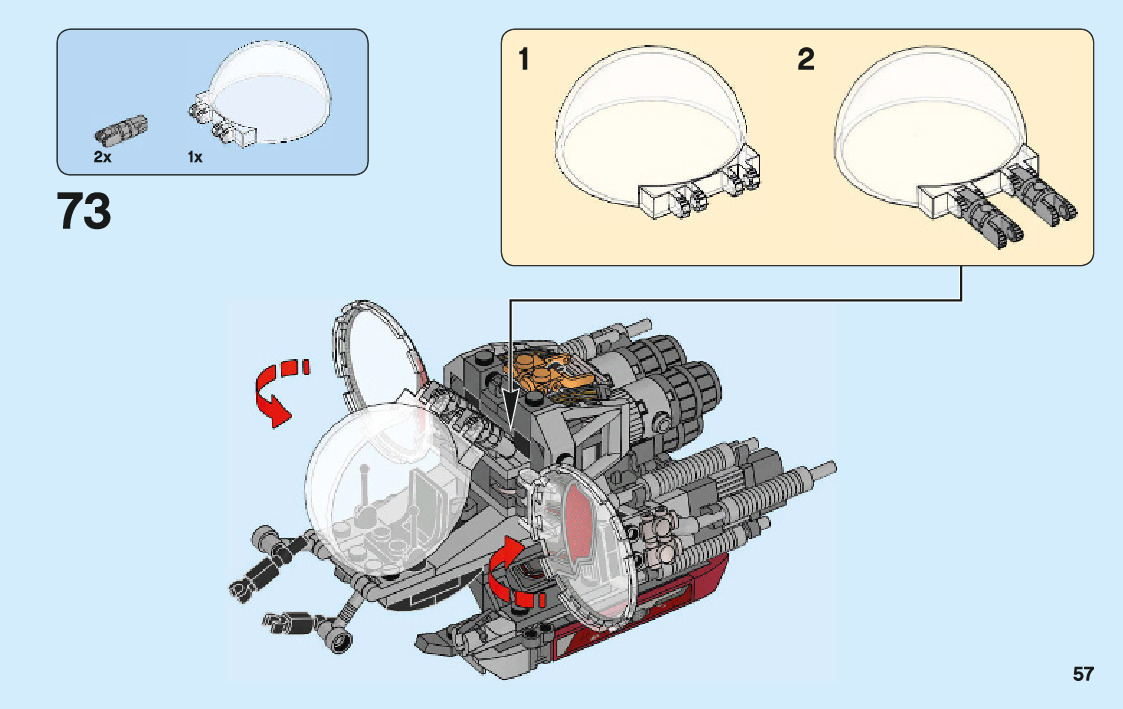 2x
1x

73

1
2

57