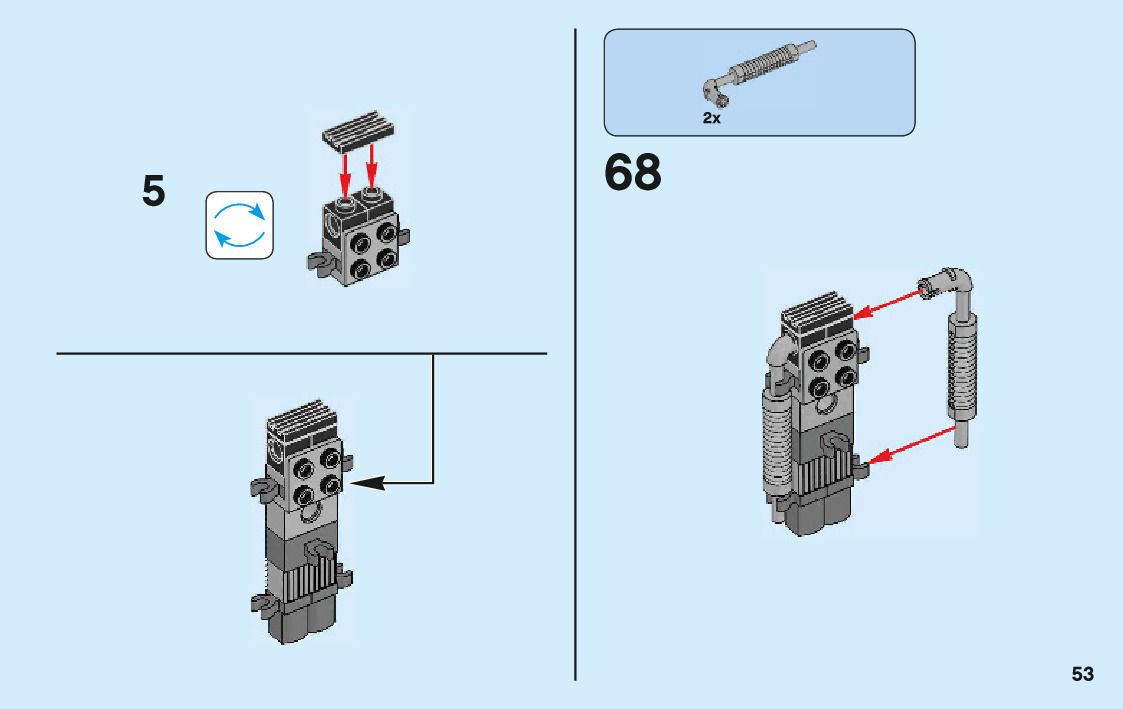 5

2x

68

53