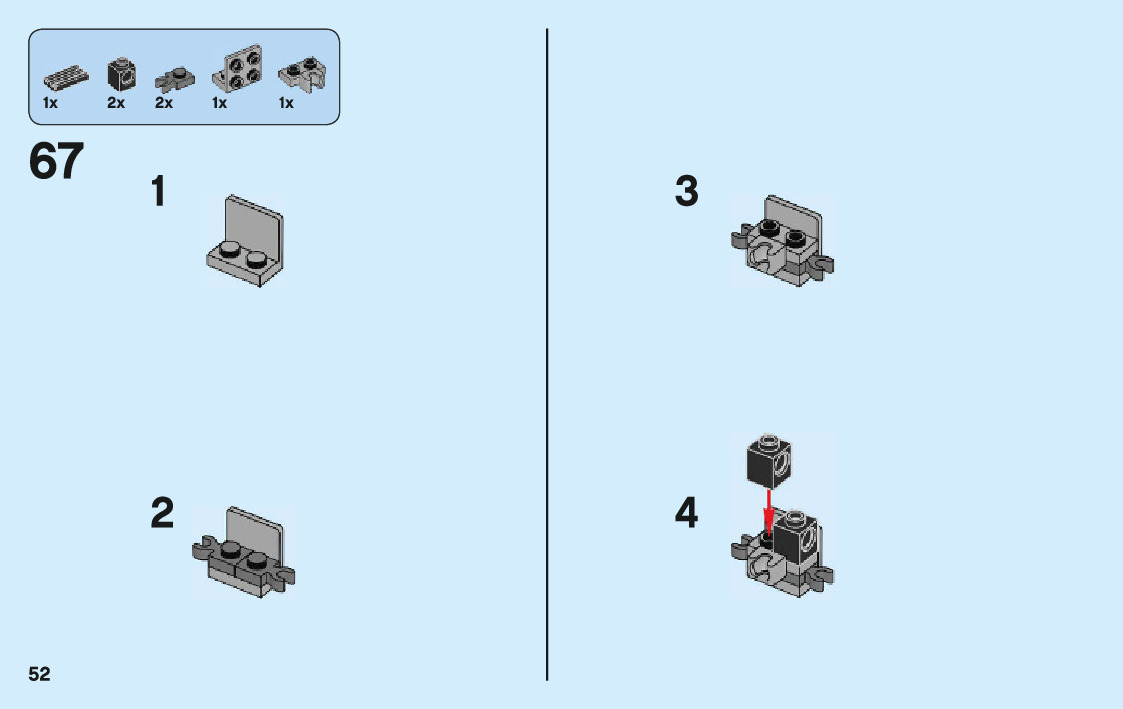 1x 2x 2x 1x 1x

67

1

2

3

4

52