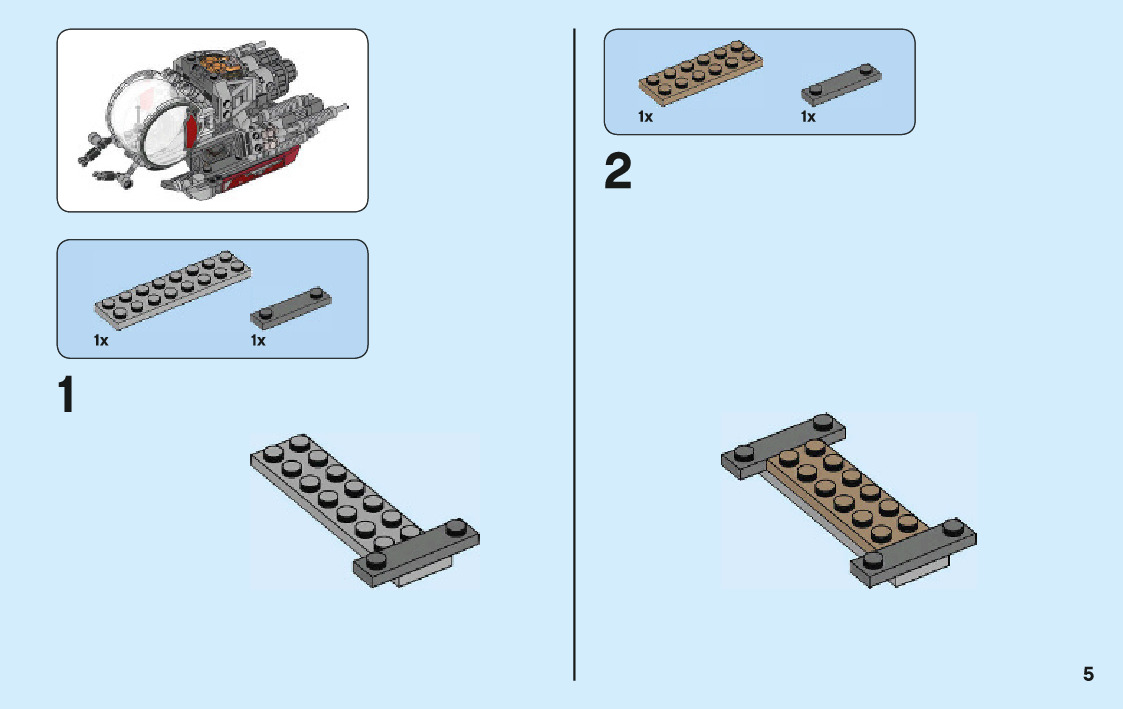 1x 1x

1

1x 1x

2

5