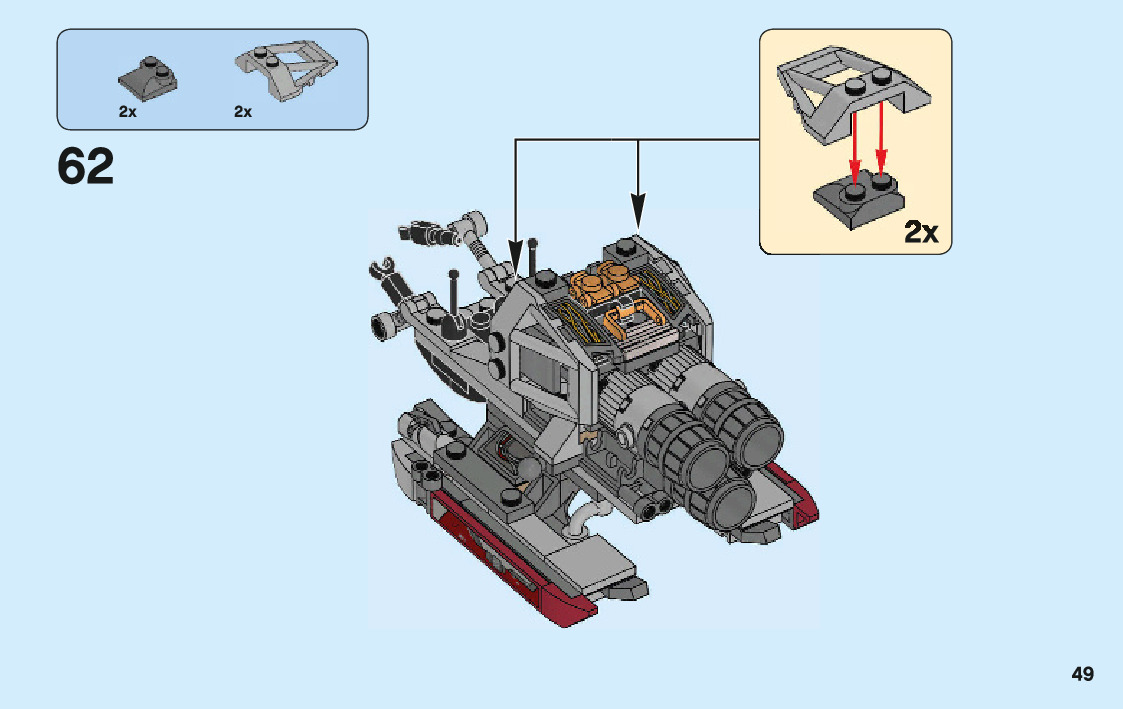 2x
2x

62

2x

49