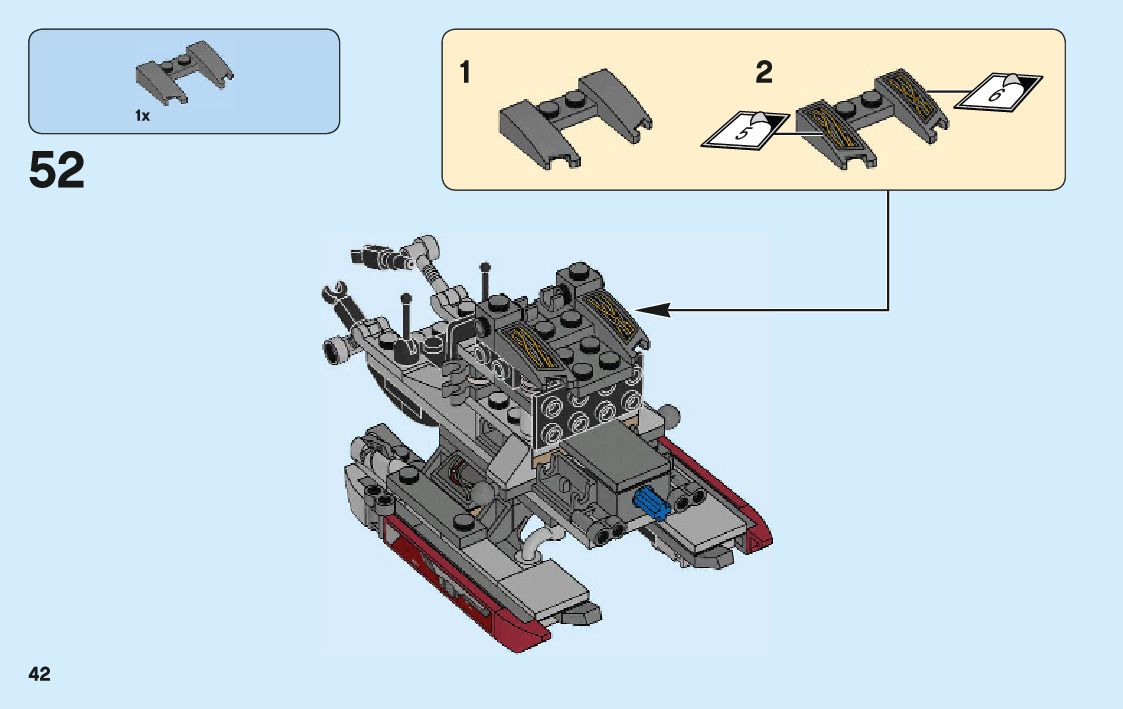 1x

52

1

2

5

6

42