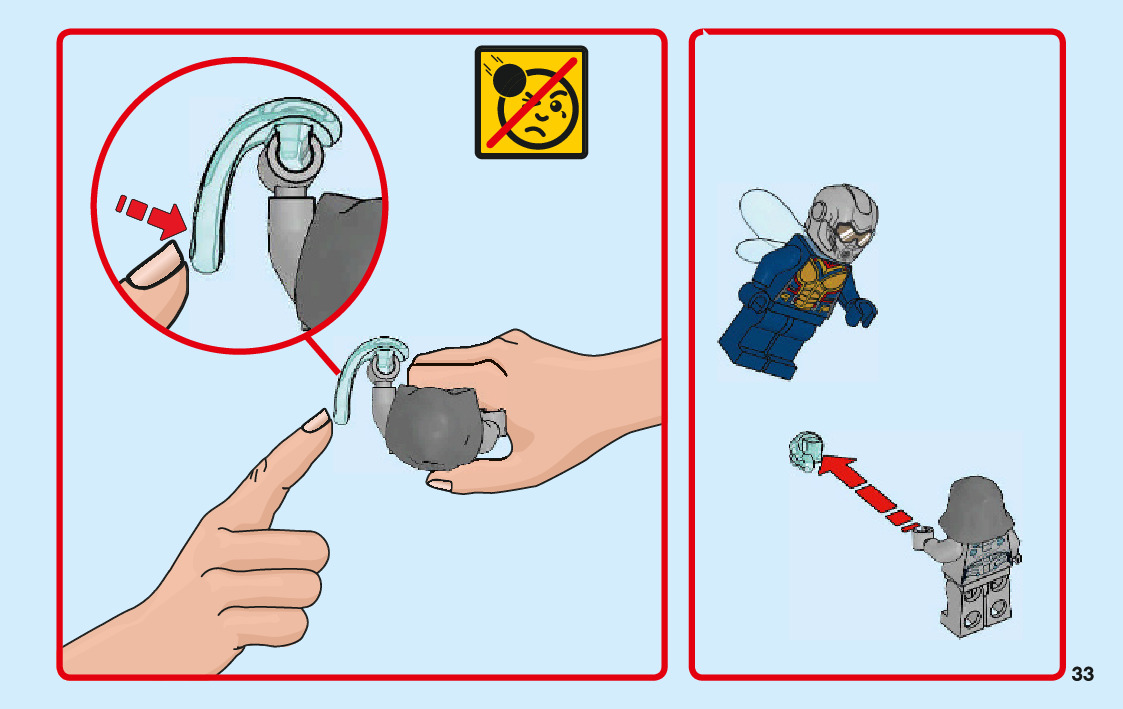 33