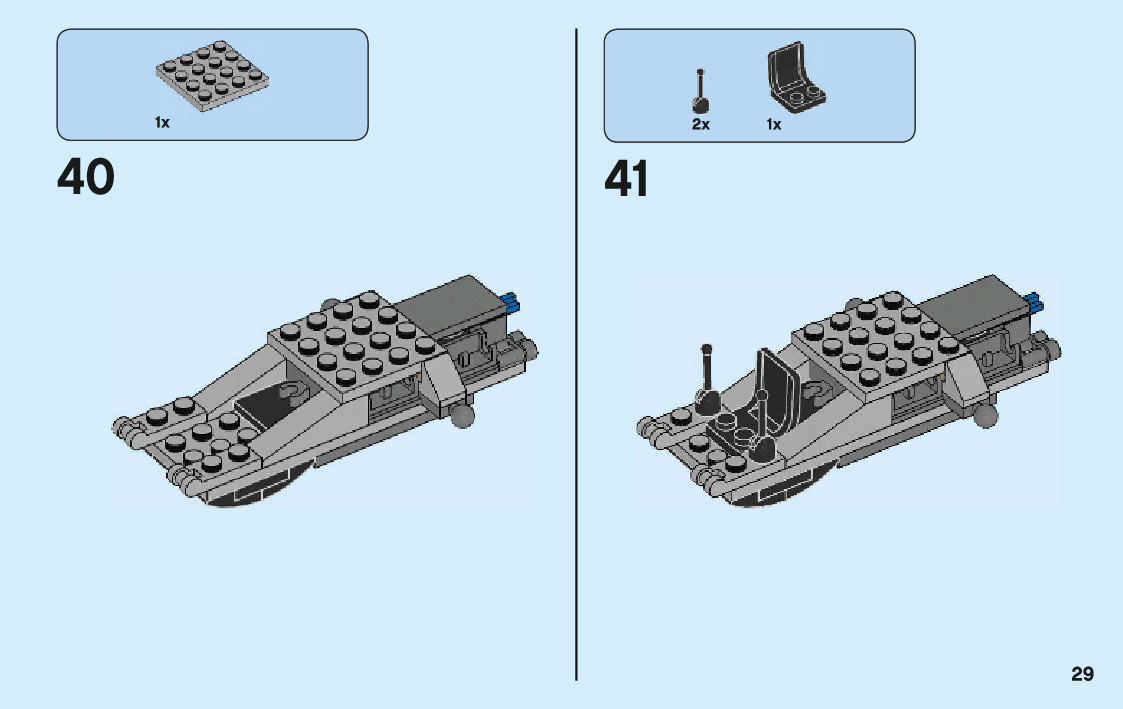 1x

40

2x 1x

41

29