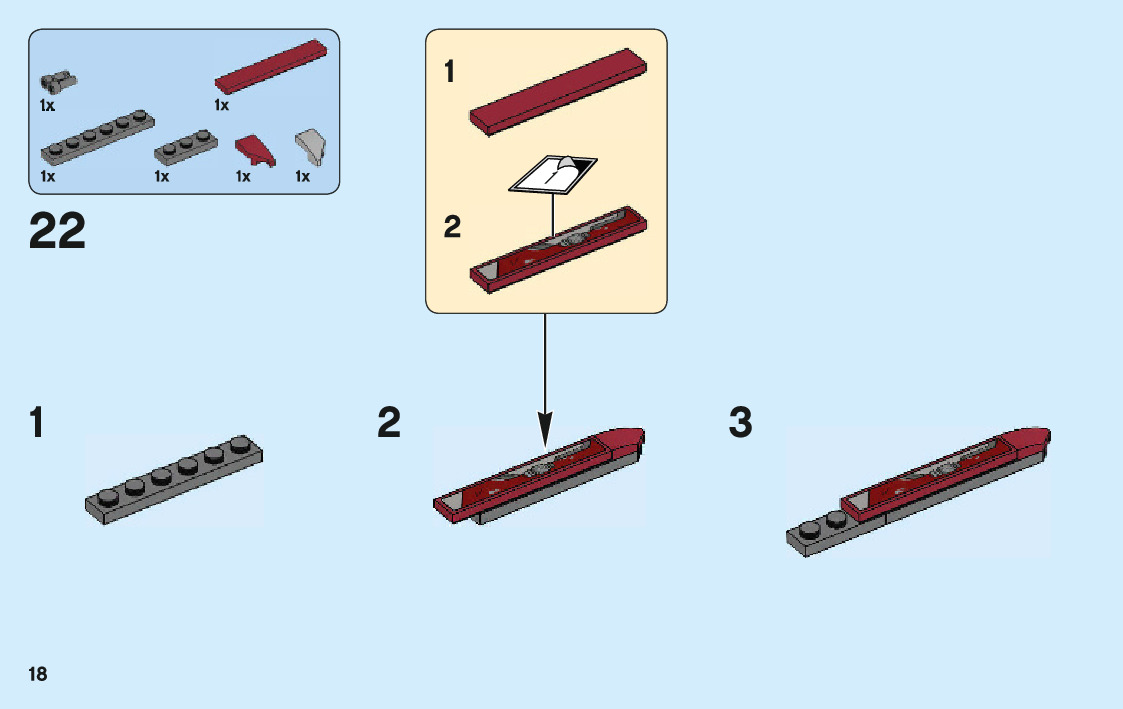 1x
1x
1x
1x
1x
1x

22

1

2

1

2

3

18