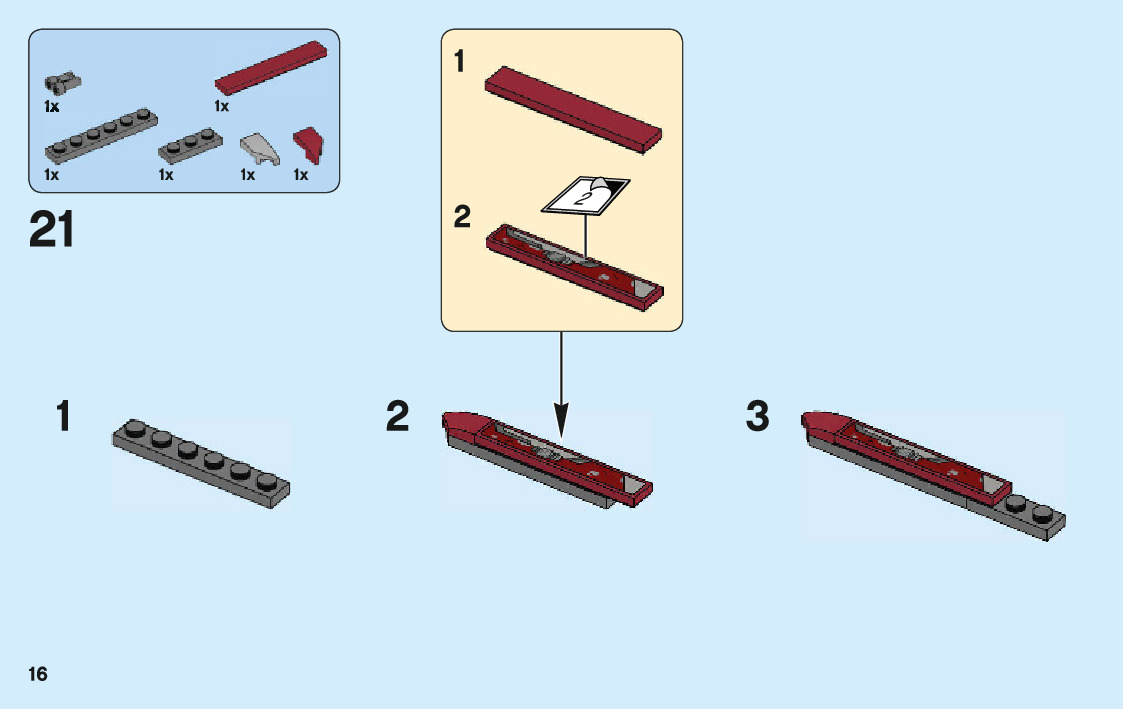 1x
1x
1x
1x
1x
1x

21

1

2

2

1

2

3

16