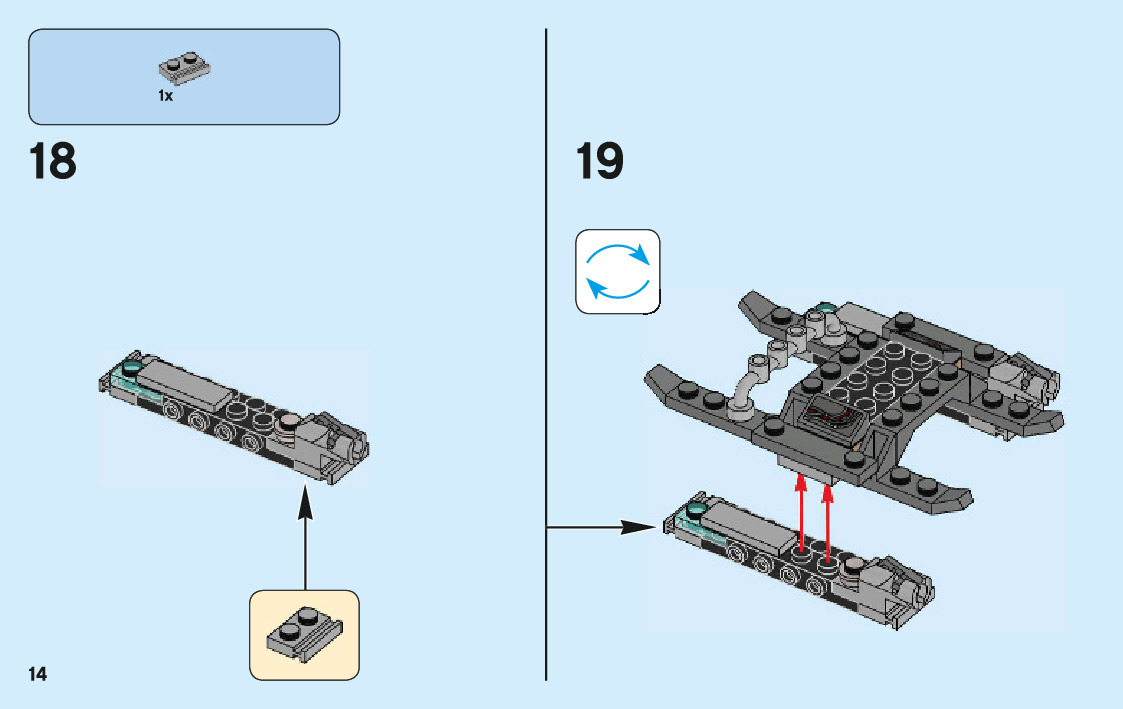 1x

18

19

14