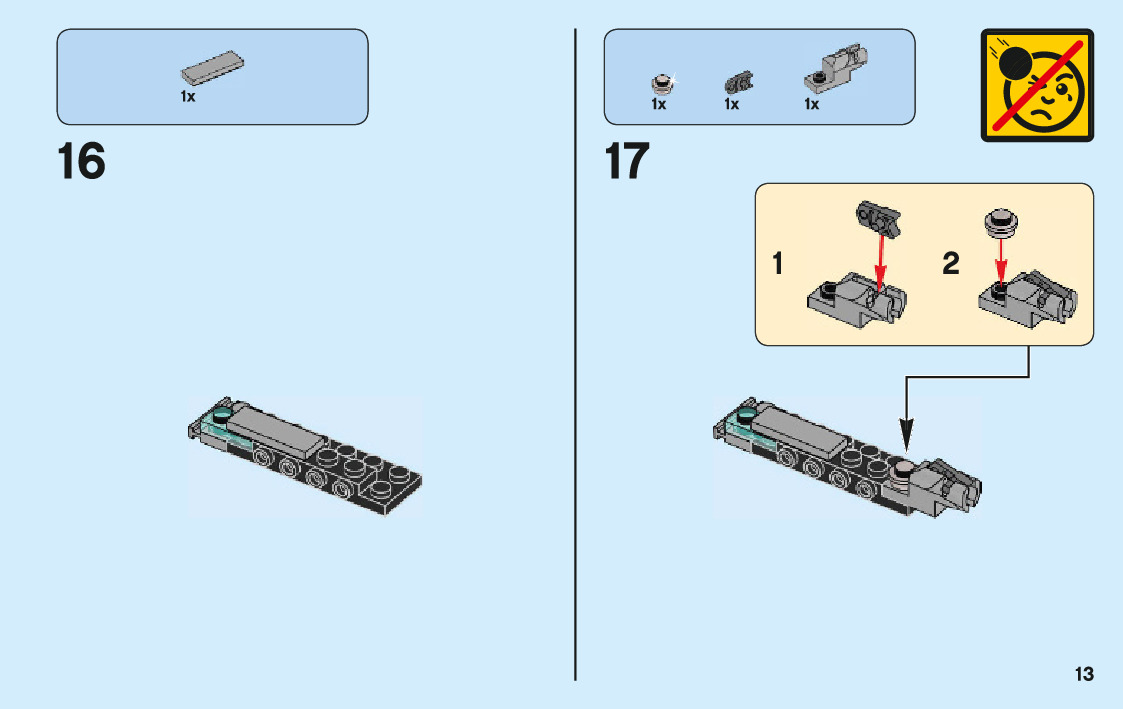 1x

16

1x 1x 1x

17

1

2

13