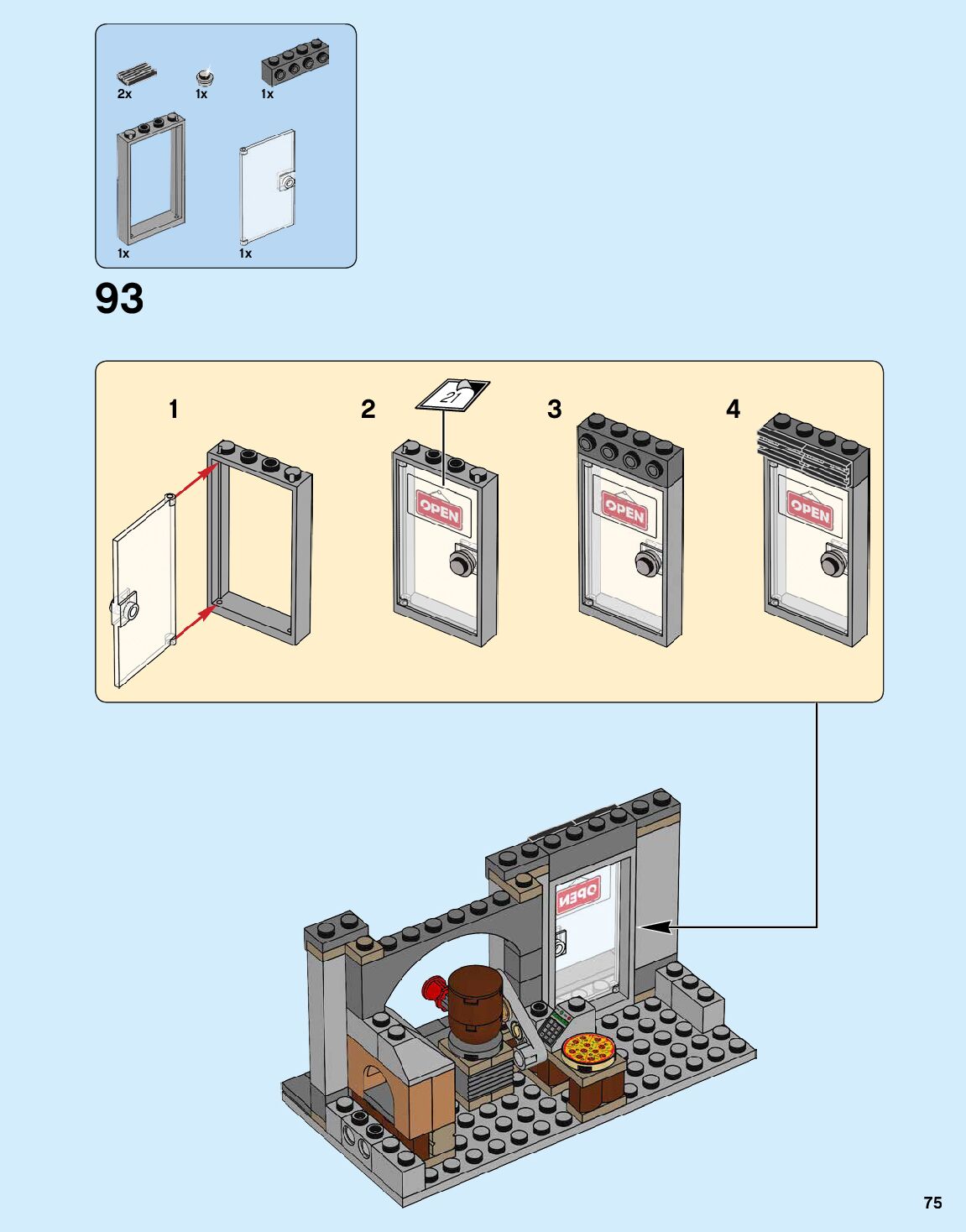 2x
1x
1x
1x
1x

93

1
2
21
OPEN
3
OPEN
4
OPEN

OPEN

75