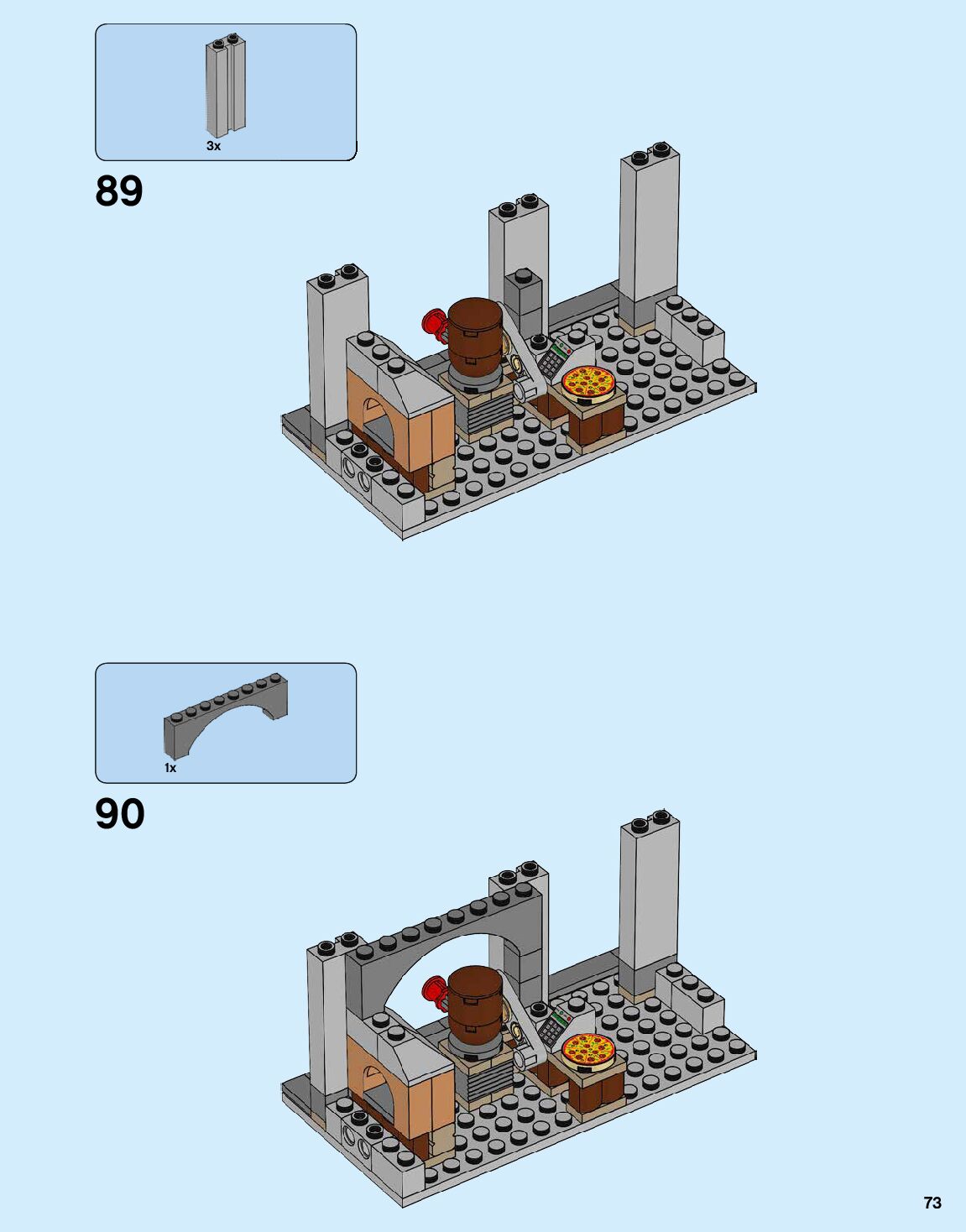 3x

89

1x

90

73