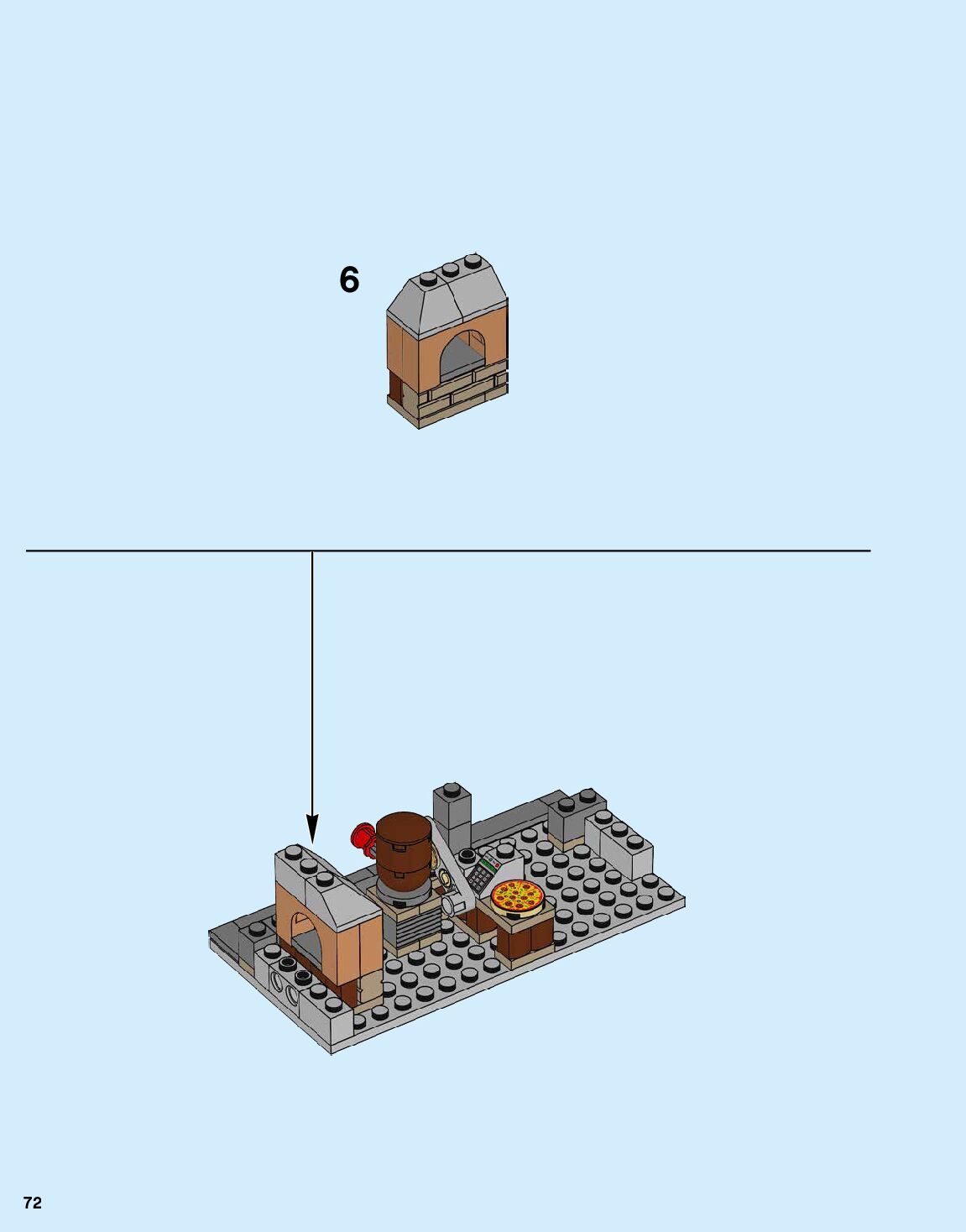 6

72