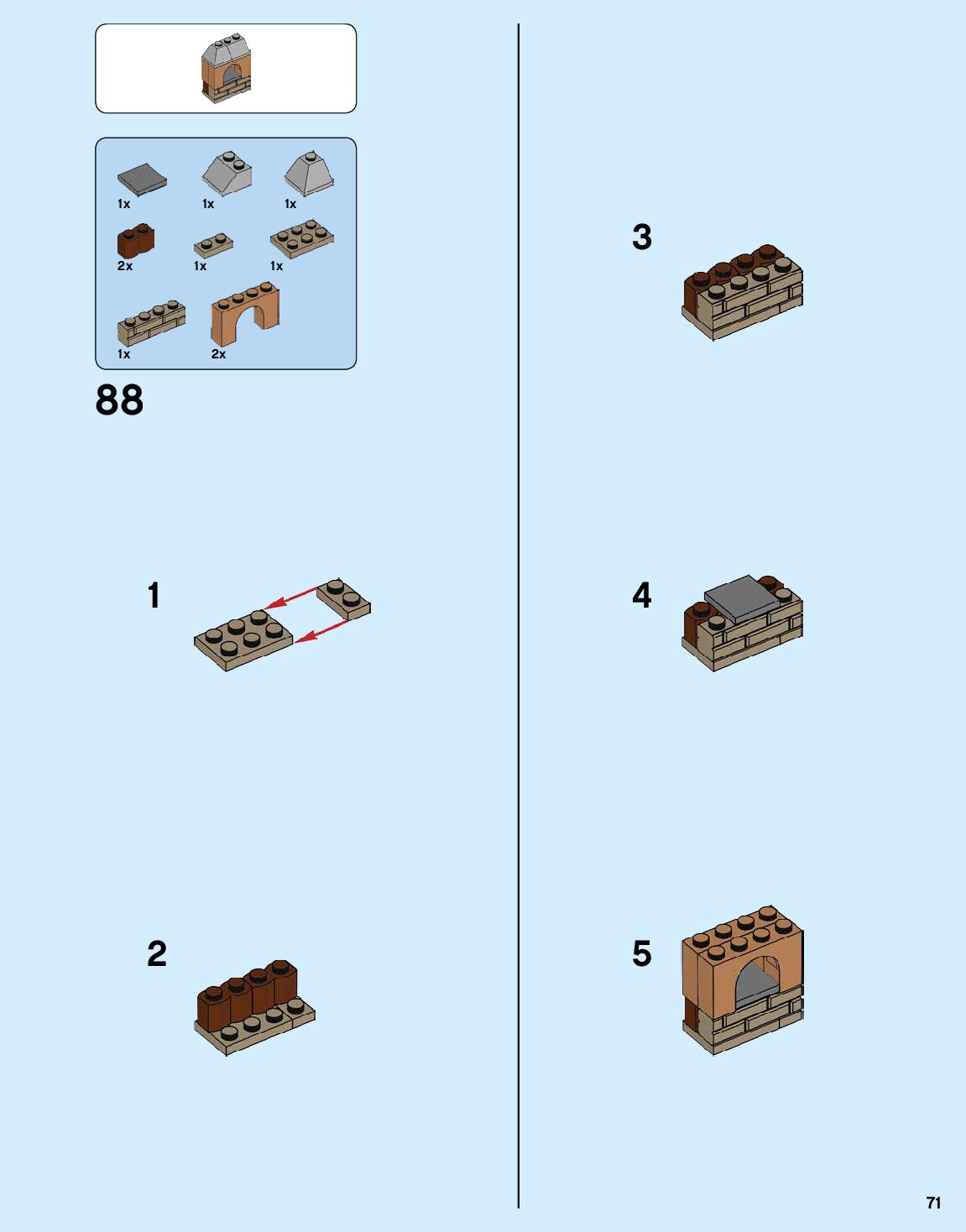 1x 1x 1x

2x 1x 1x

1x 2x

88

1

2

3

4

5

71