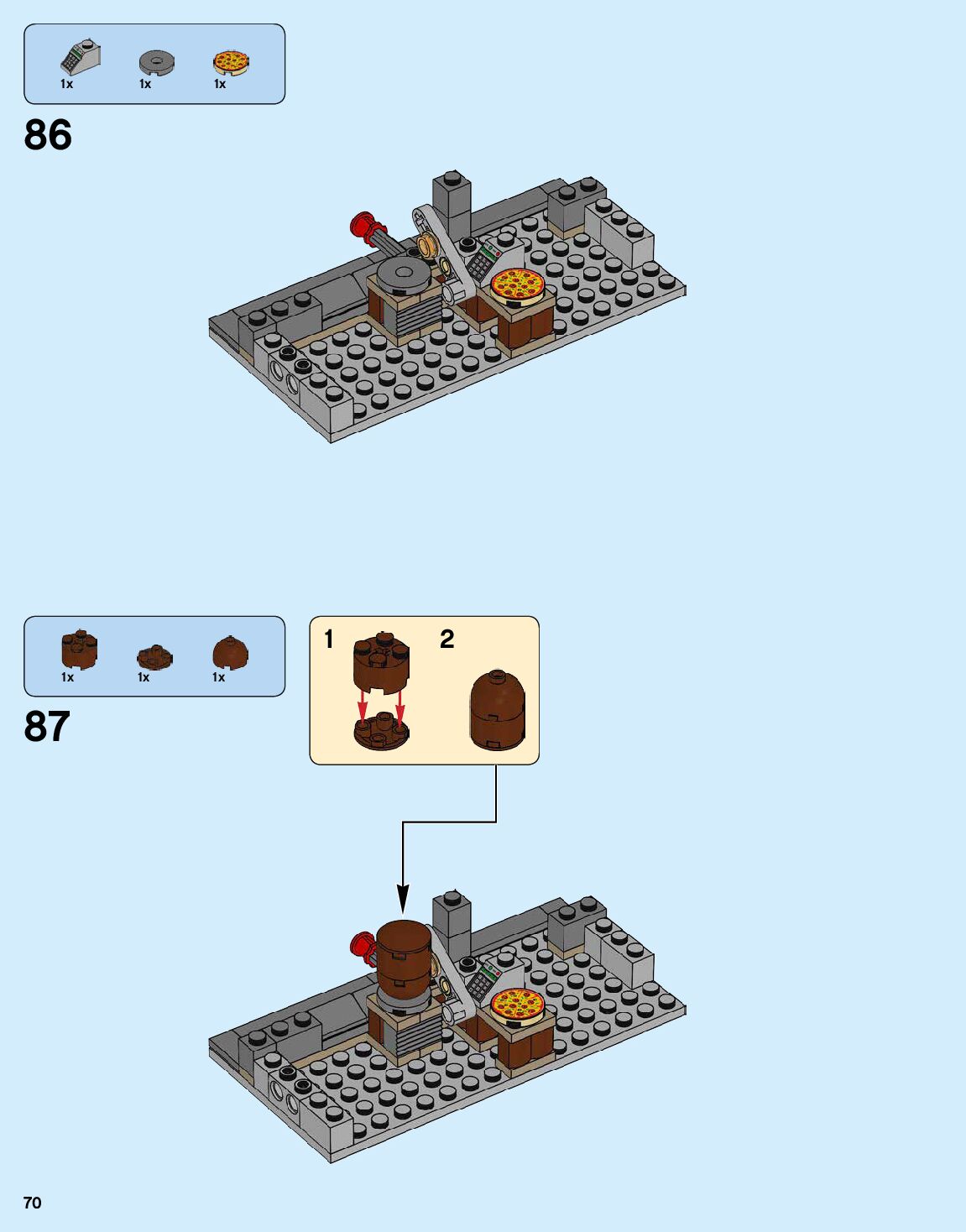 1x 1x 1x

86

1x 1x 1x

87

1

2

70