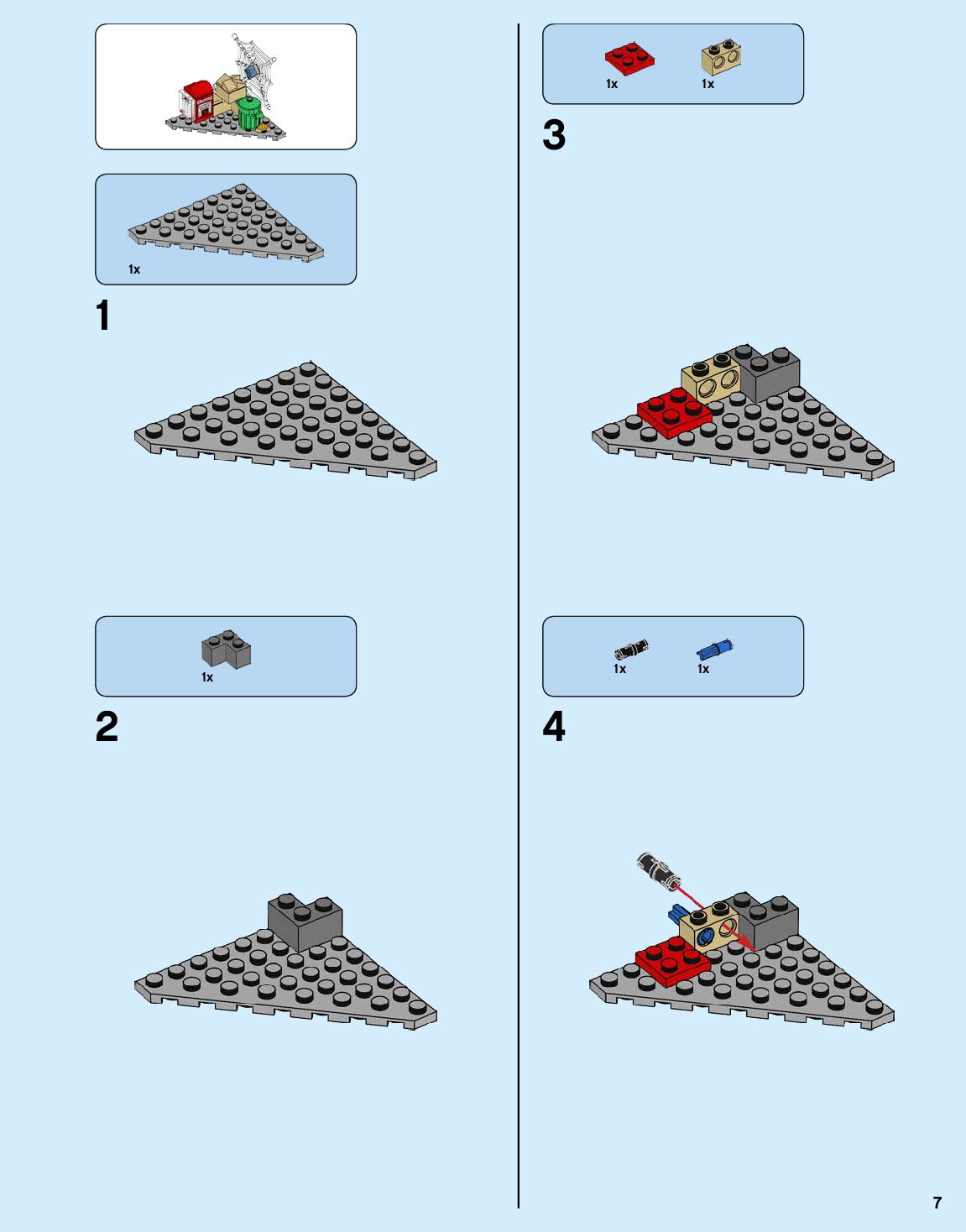 1x

1

1x

2

1x 1x

3

1x 1x

4

7