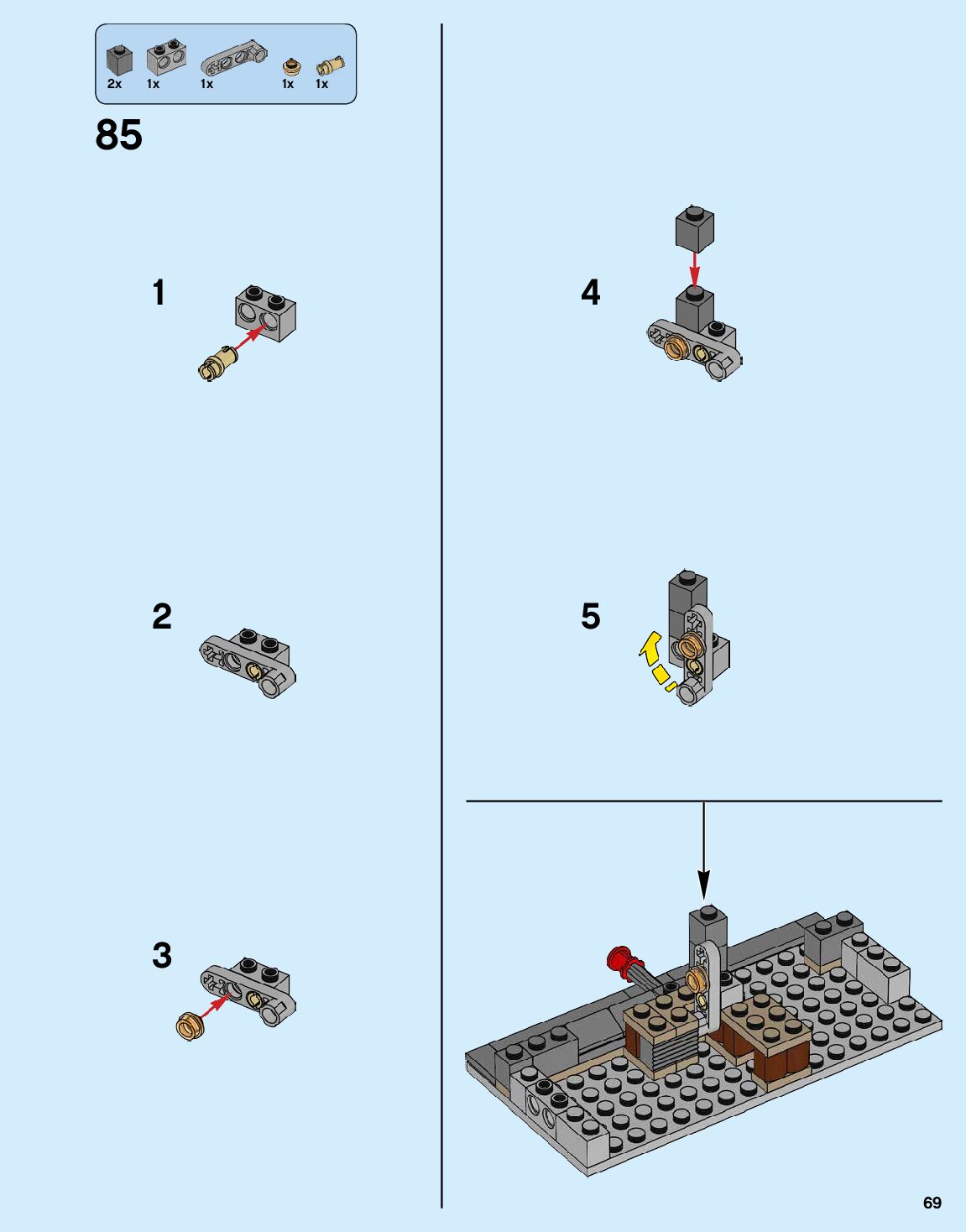 2x 1x 1x 1x 1x

85

1

2

3

4

5

69