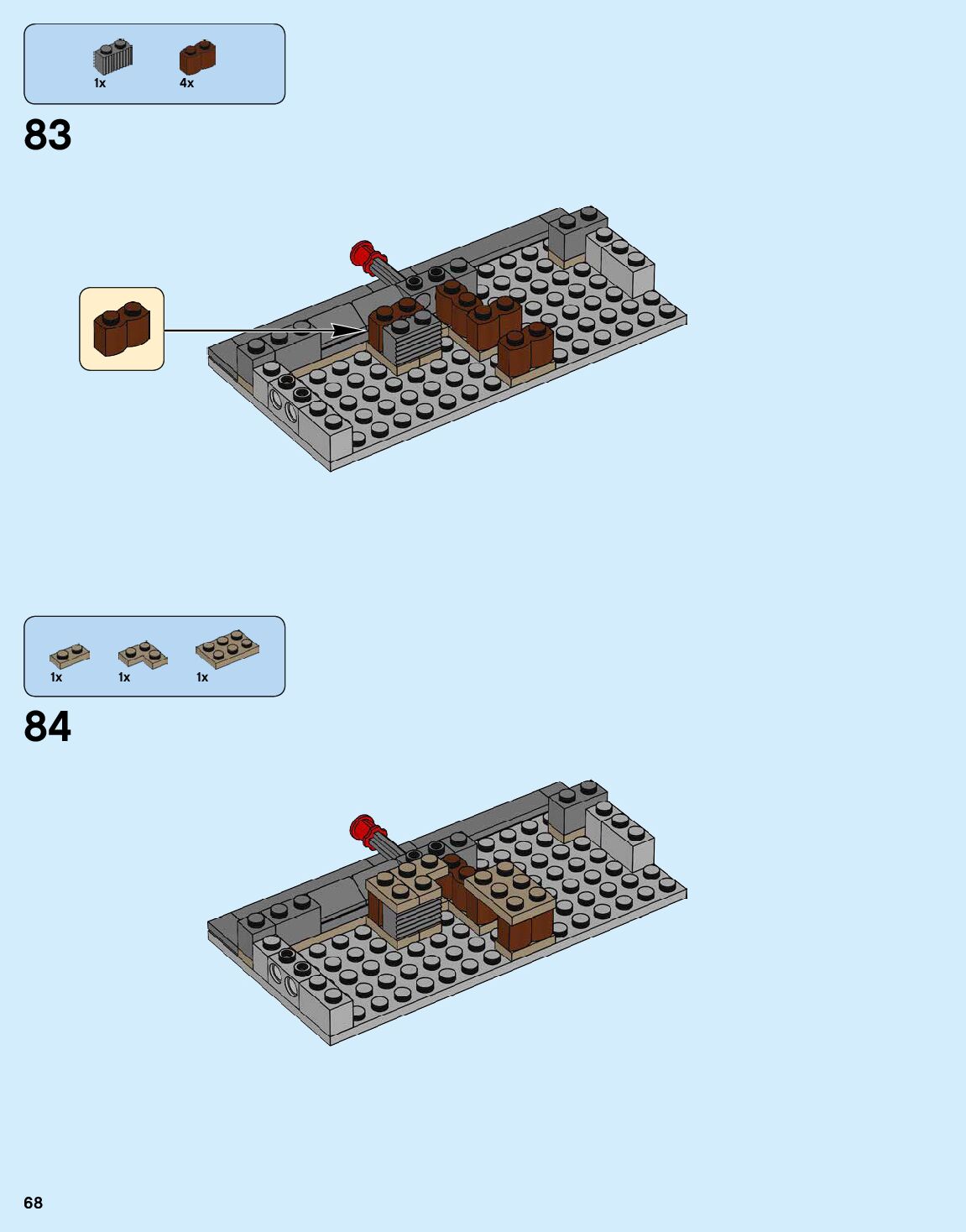 1x 4x

83

1x 1x 1x

84

68