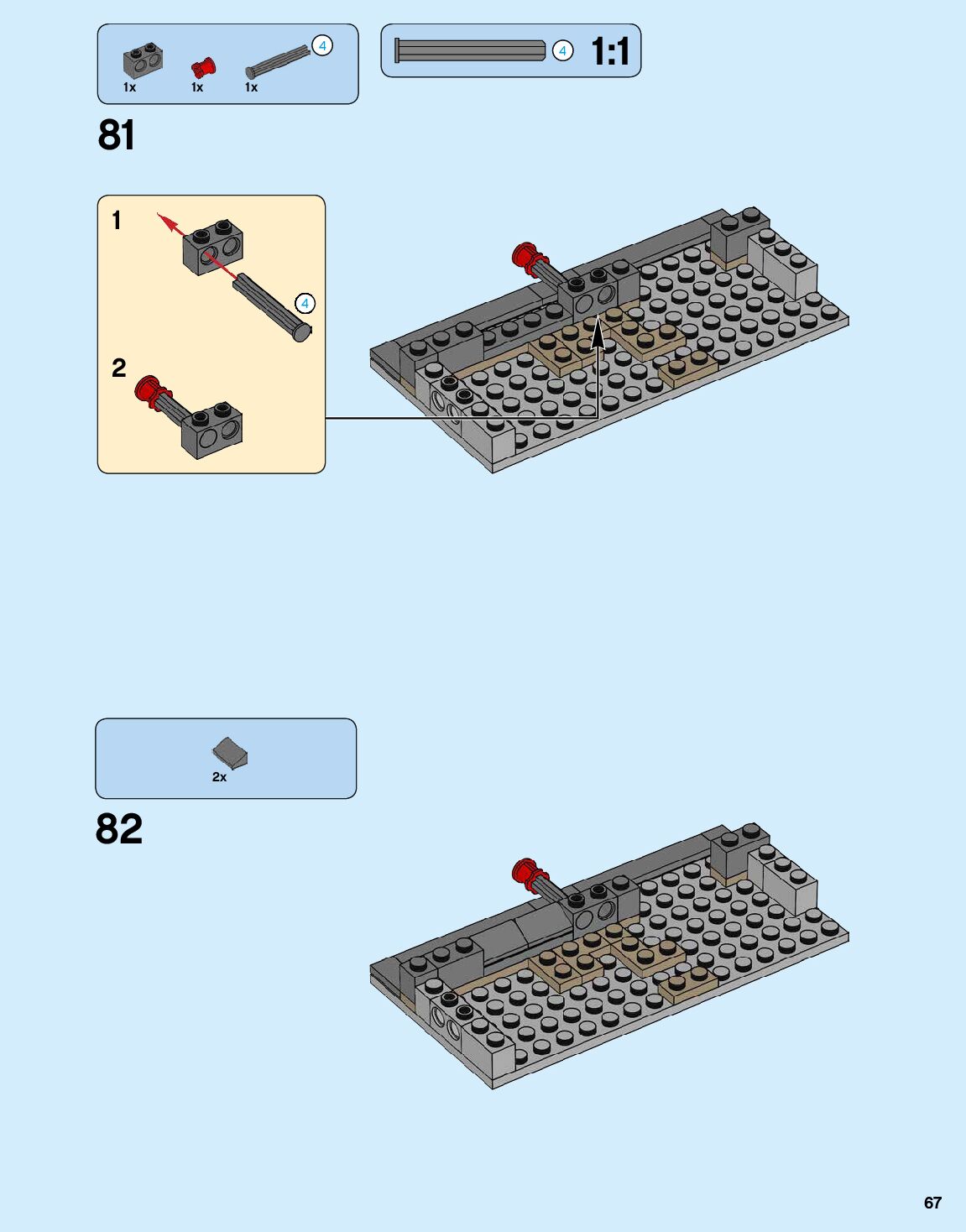 1x 1x 4 1x

4 1:1

81

1

4

2

2x

82

67