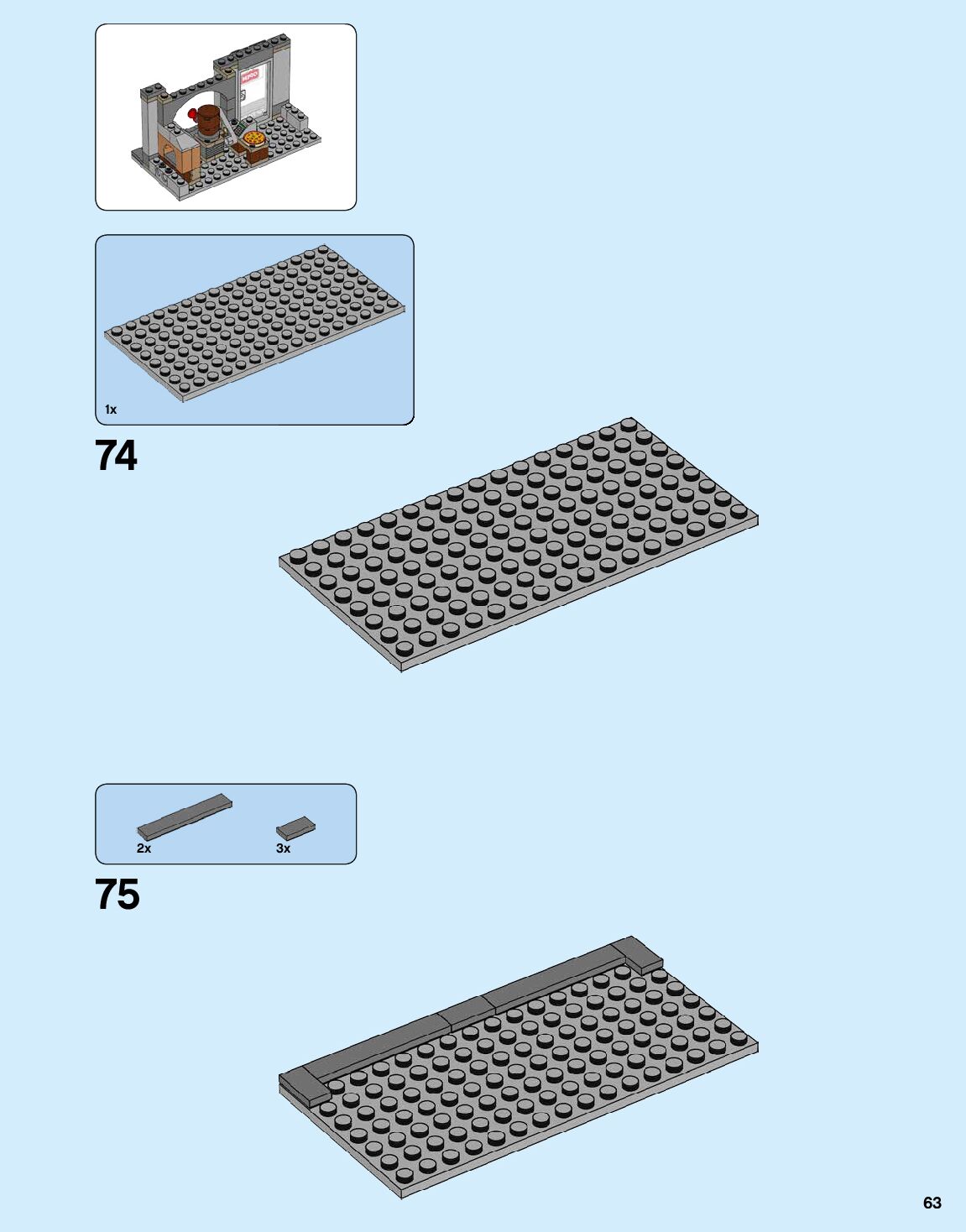 1x

74

2x

3x

75

63