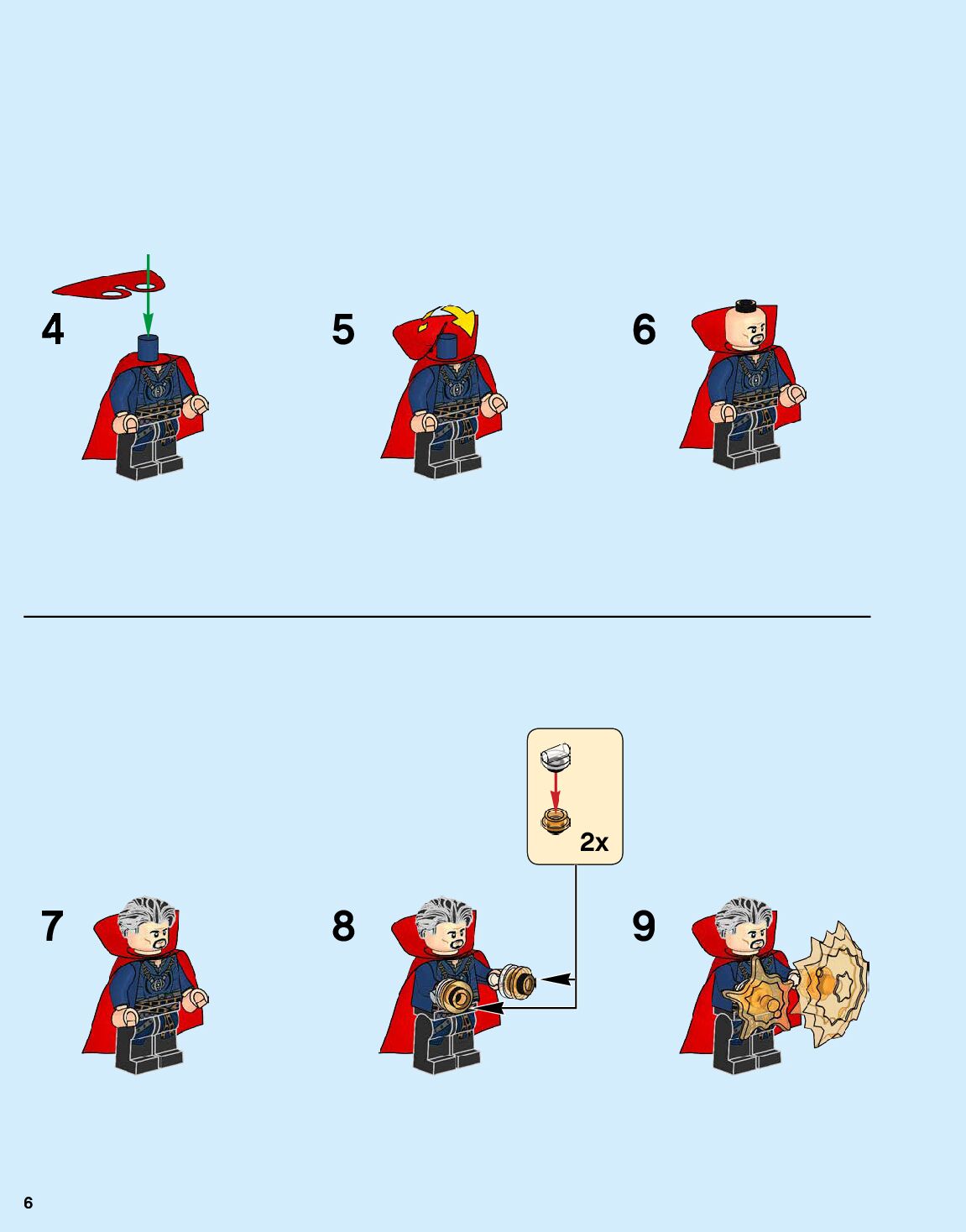 4

5

6

2x

7

8

9

6