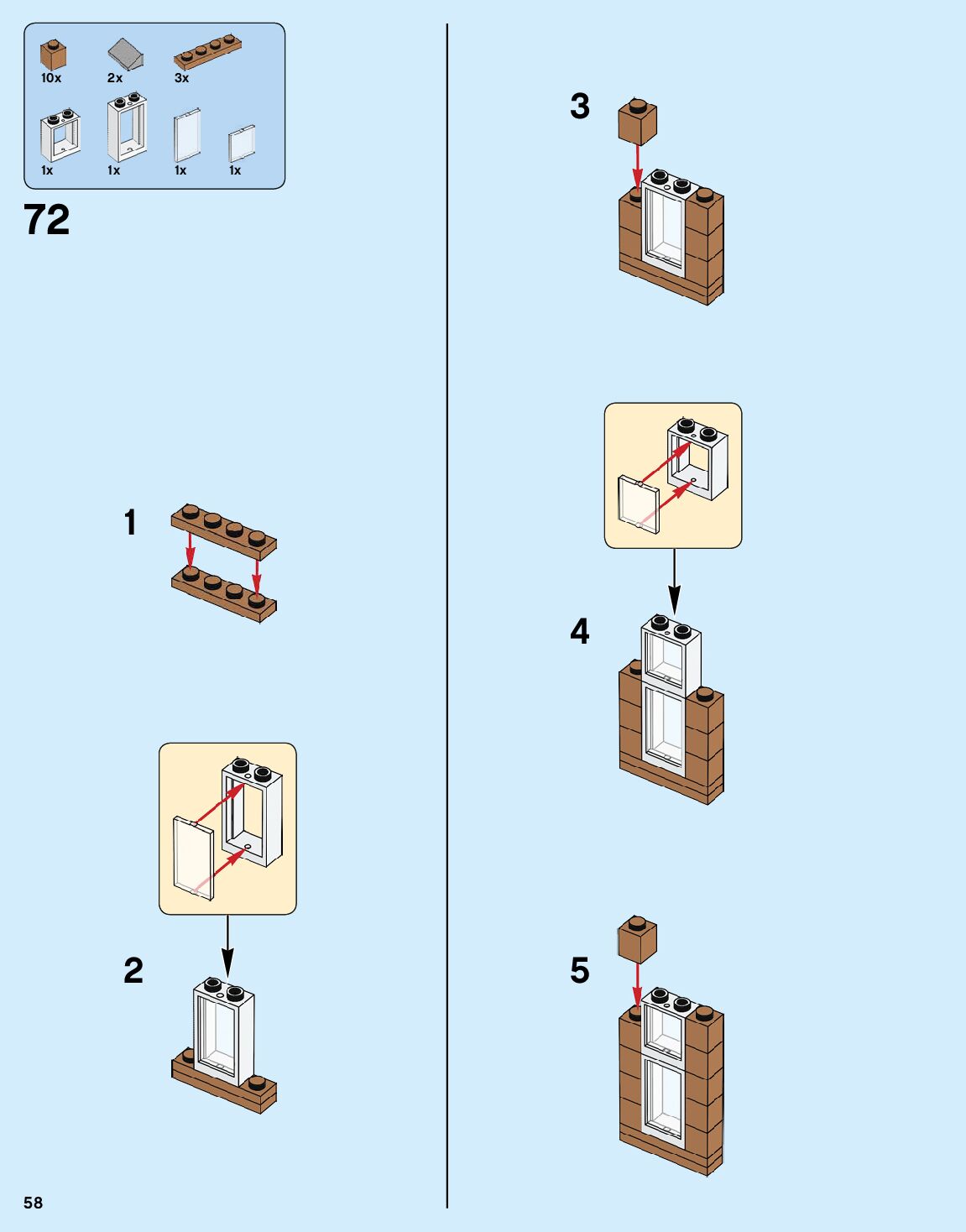 10x 2x 3x
1x 1x 1x 1x

72

1

2

3

4

5

58