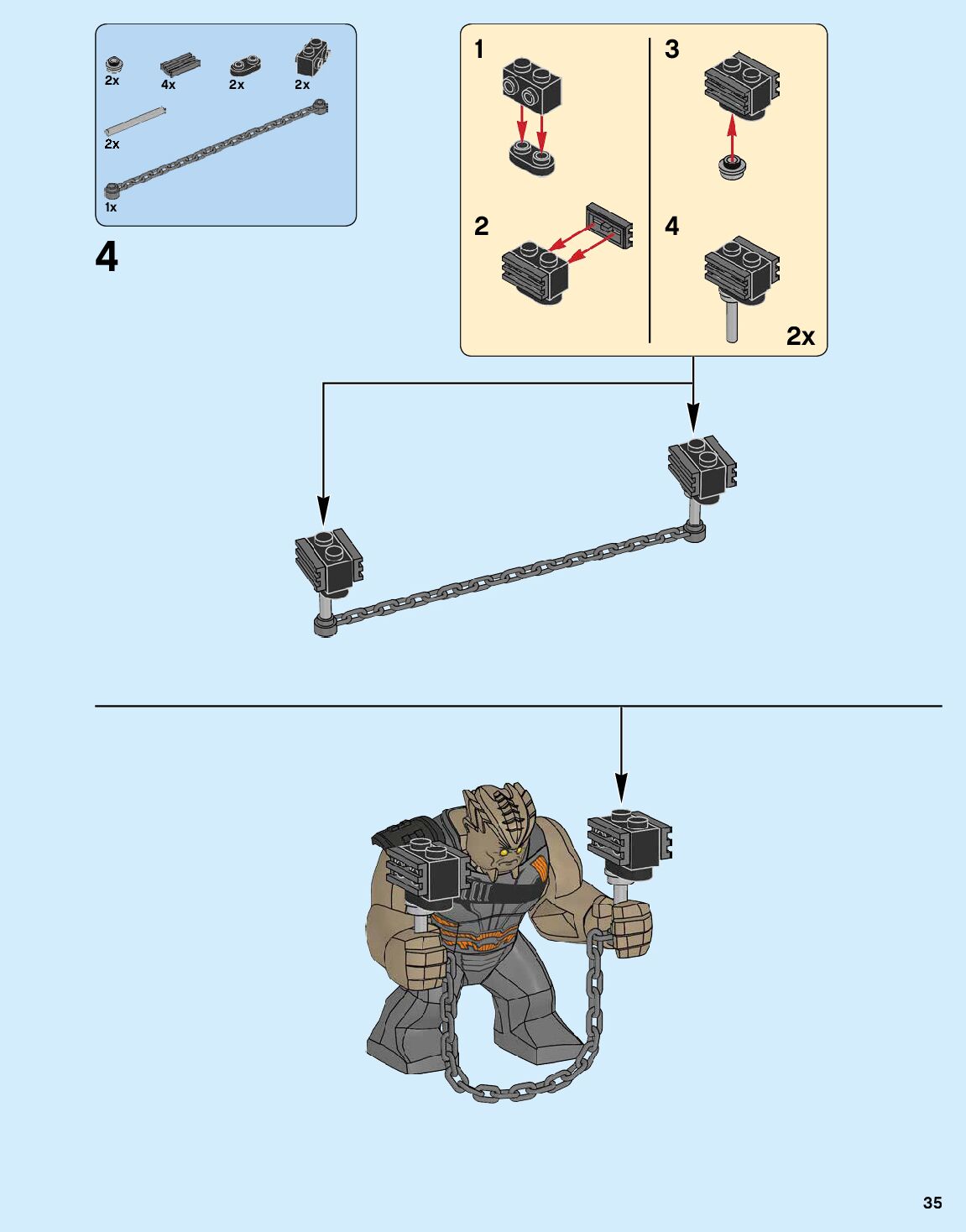 2x 4x 2x 2x

2x

1x

4

1

2

3

4

2x

35