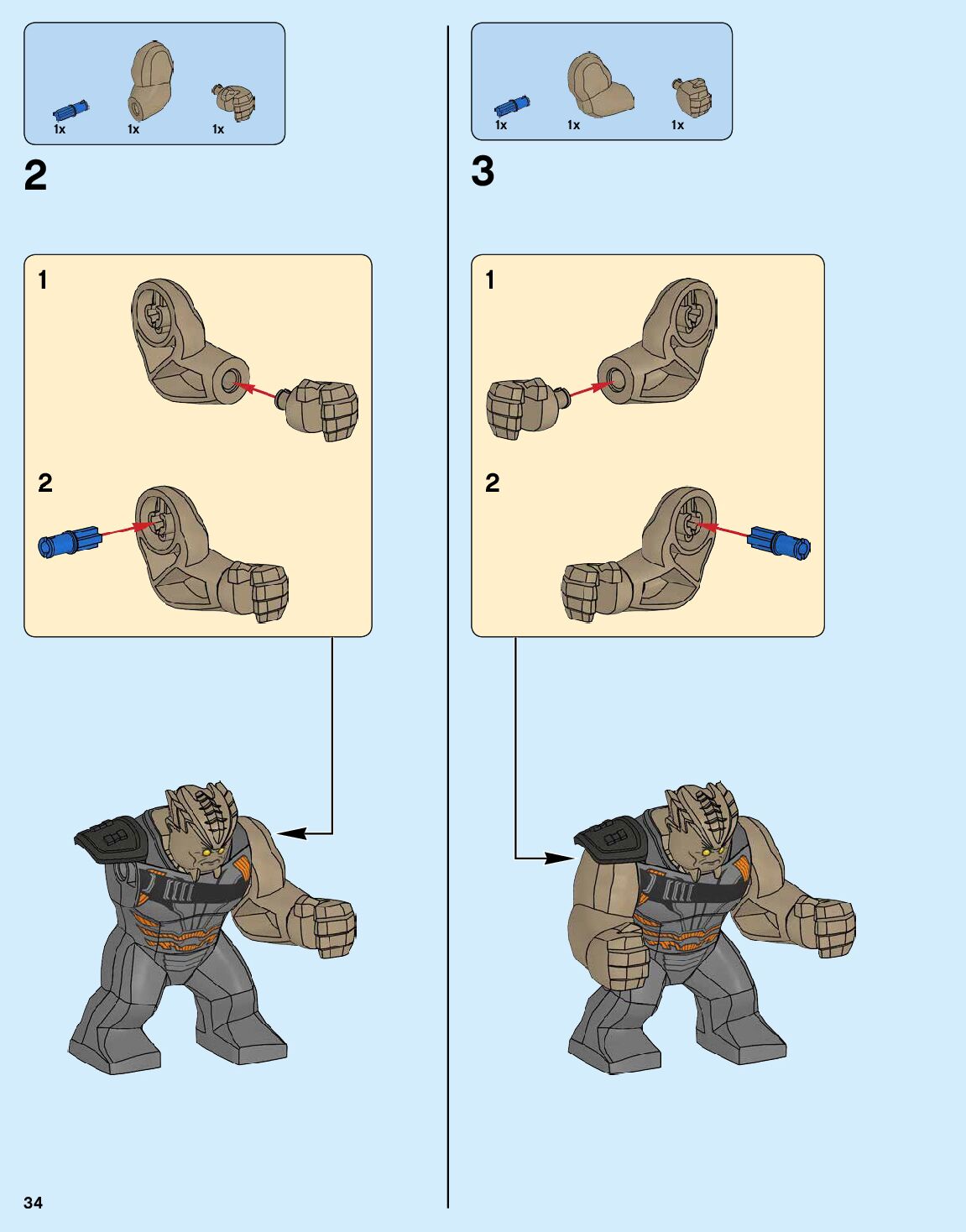 1x 1x 1x

2

1

2

1x 1x 1x

3

1

2

34