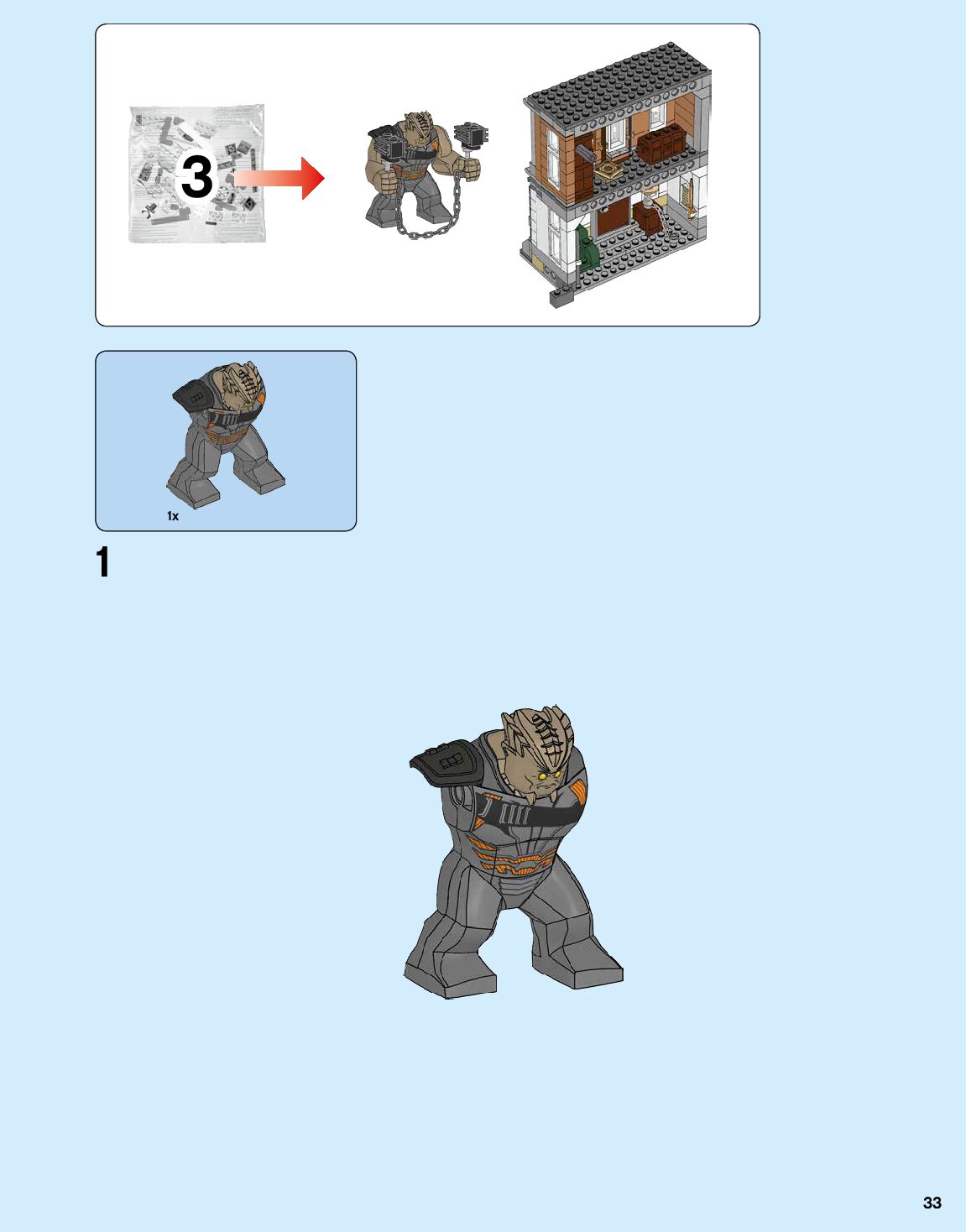 3

1x

1

33