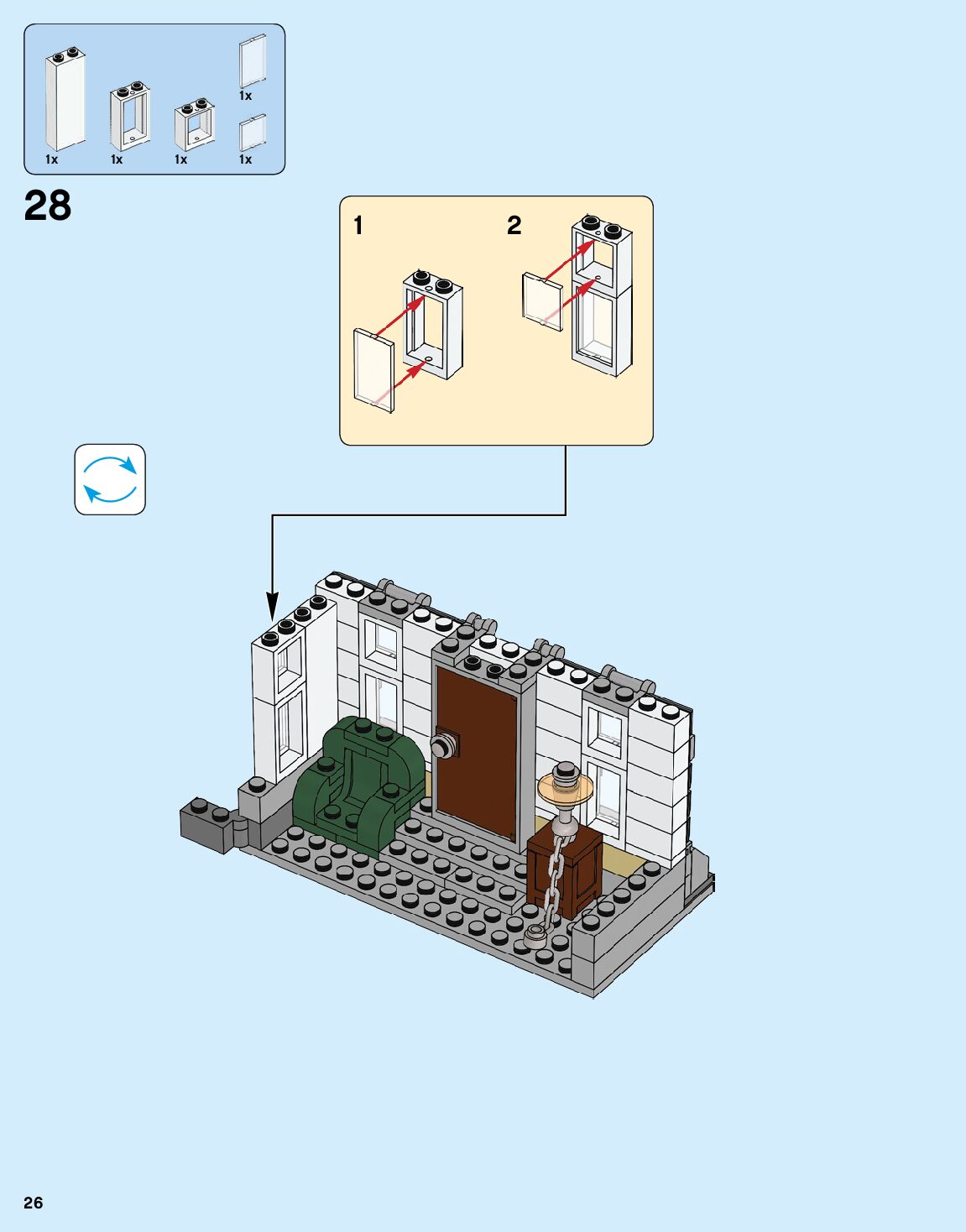 1x
1x 1x 1x 1x

28

1 2

26