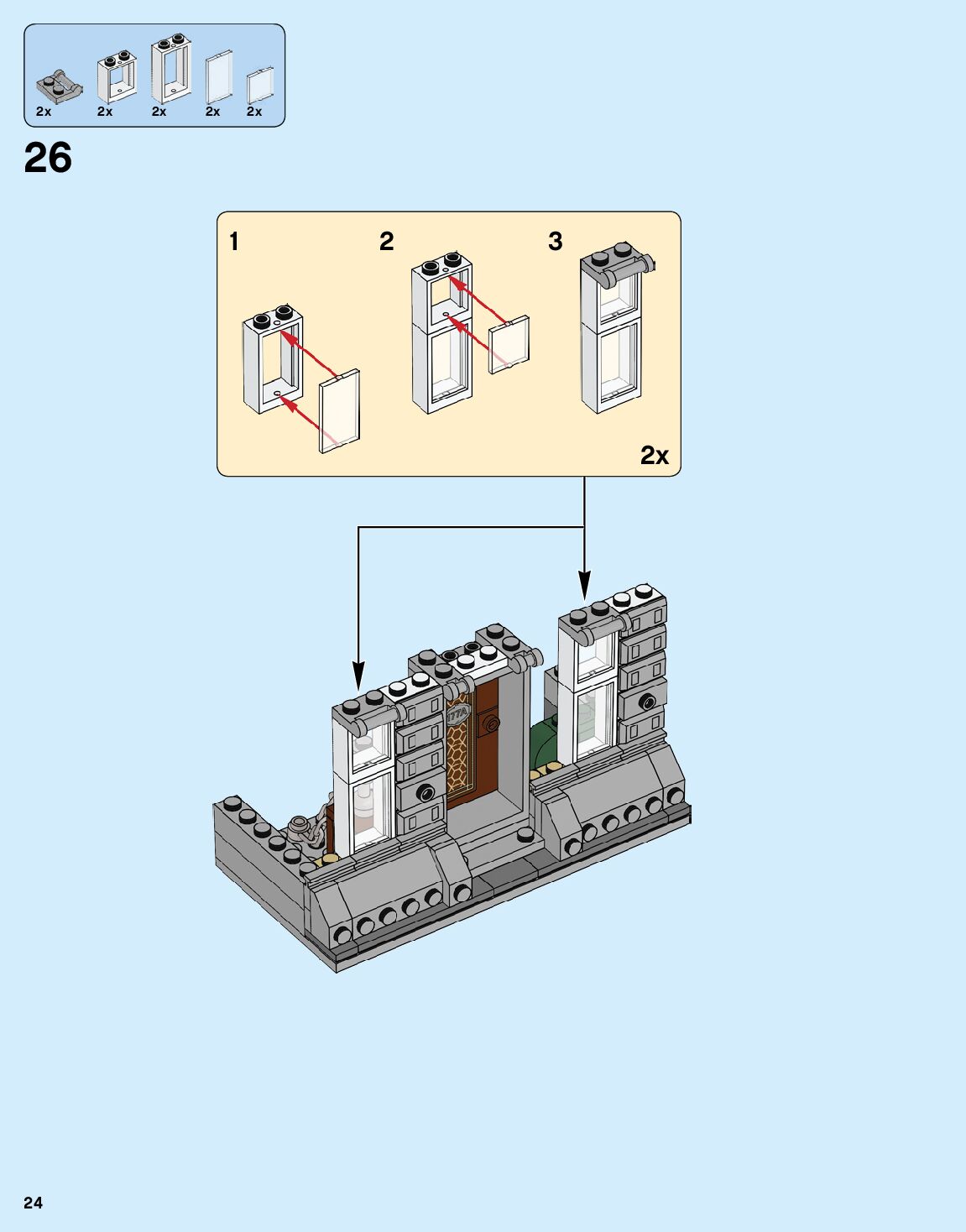 2x 2x 2x 2x 2x

26

1

2

3

2x

177A

24