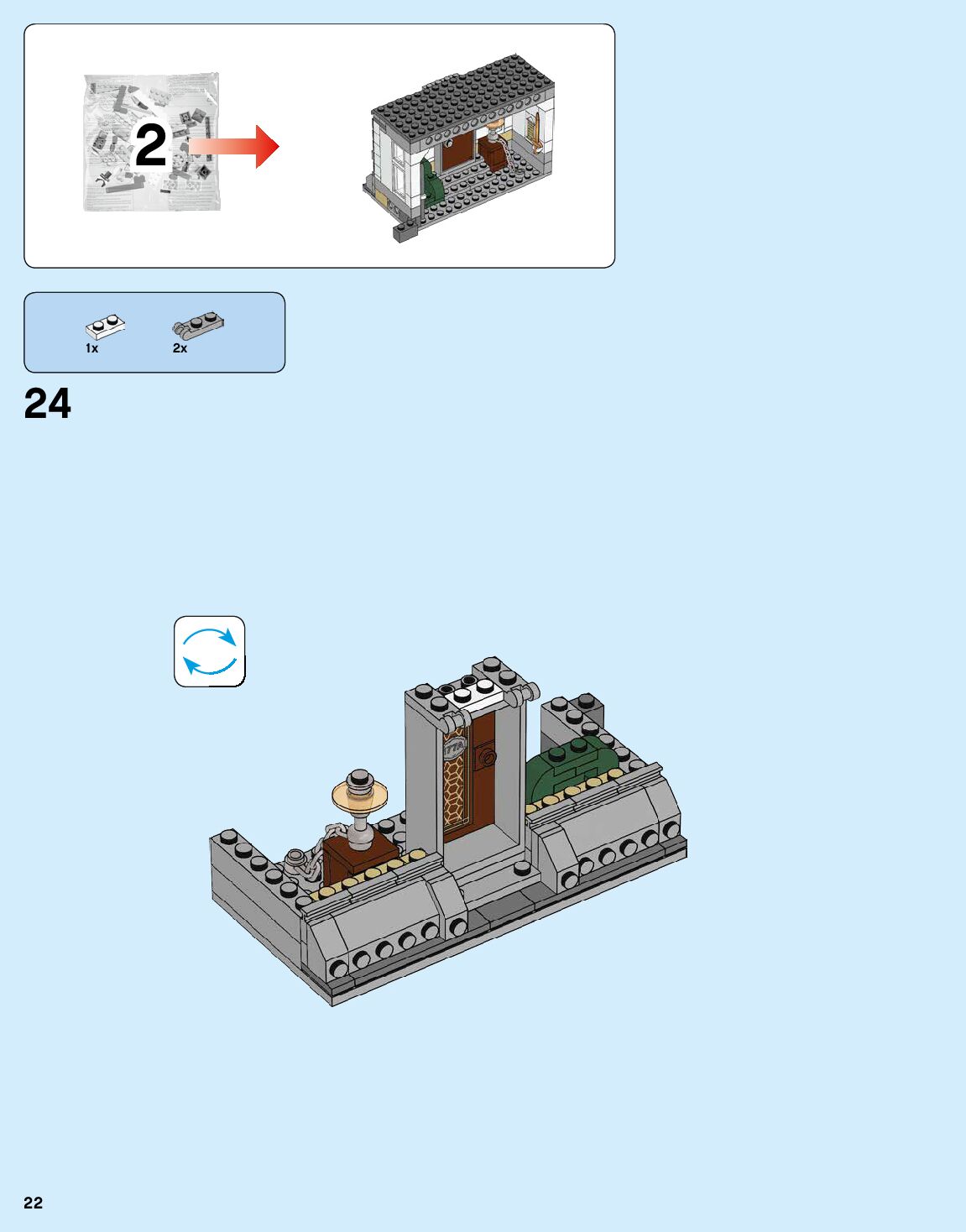 2

1x 2x

24

77A

22