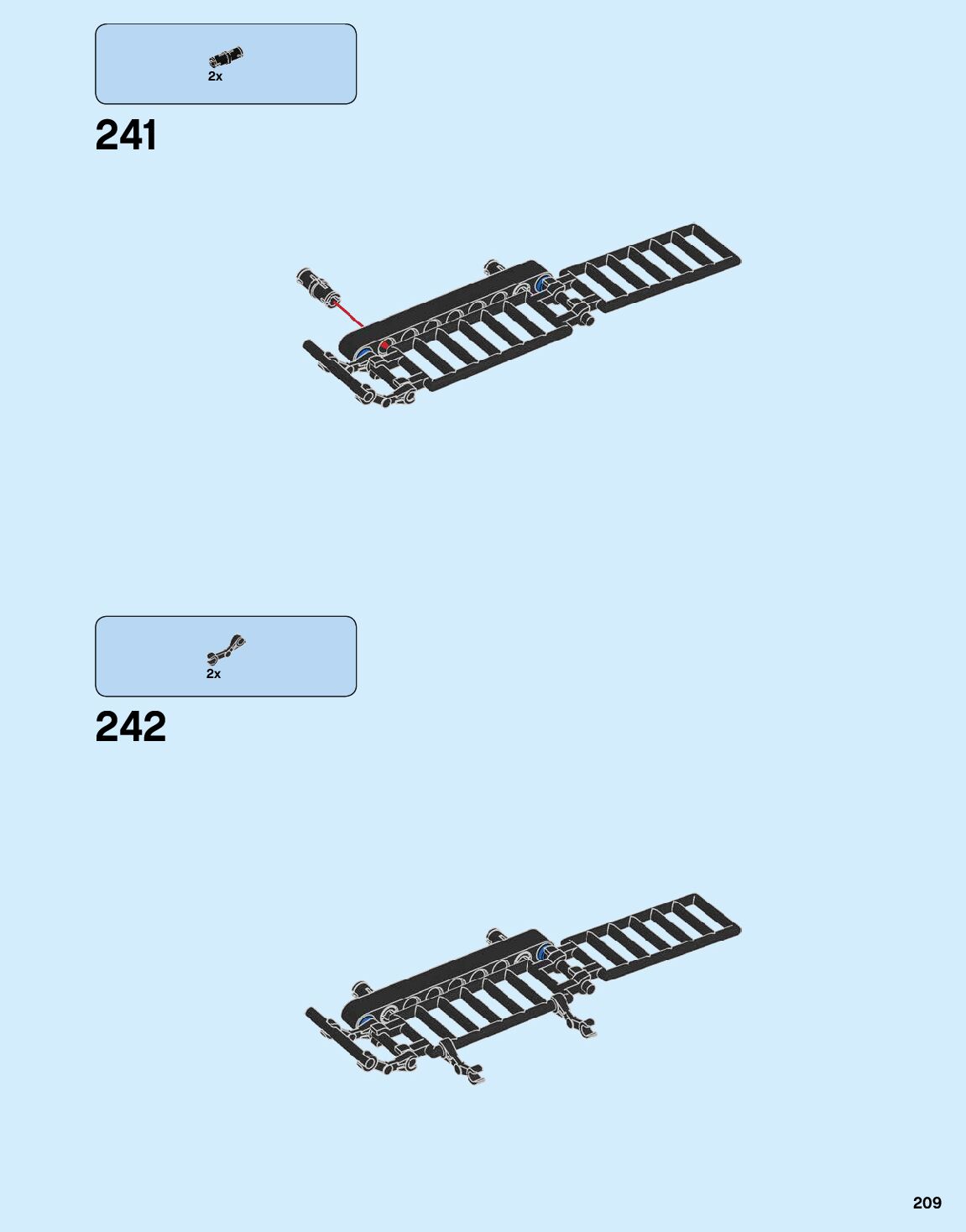 2x

241

2x

242

209