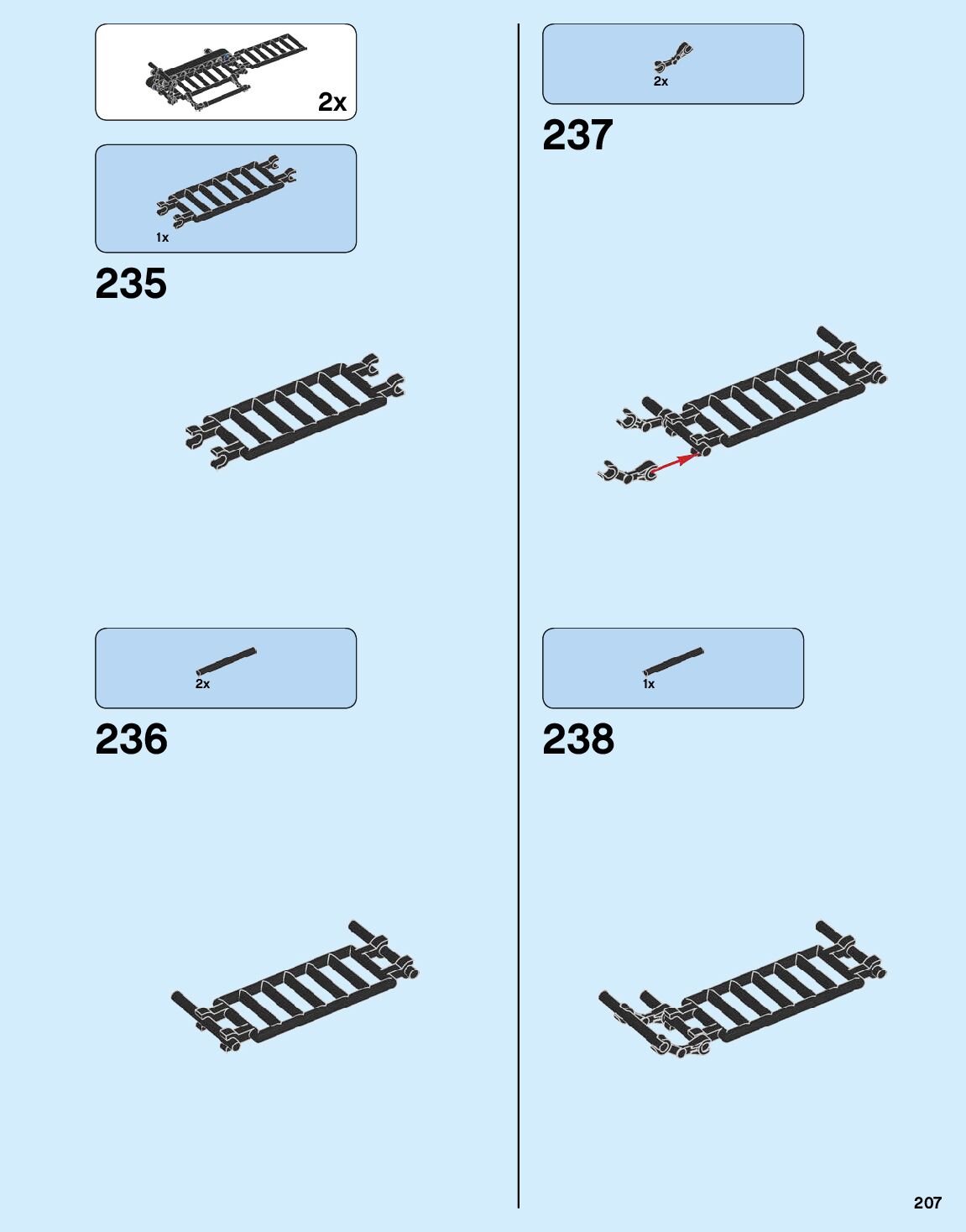 2x

1x

235

2x

236

2x

237

1x

238

207