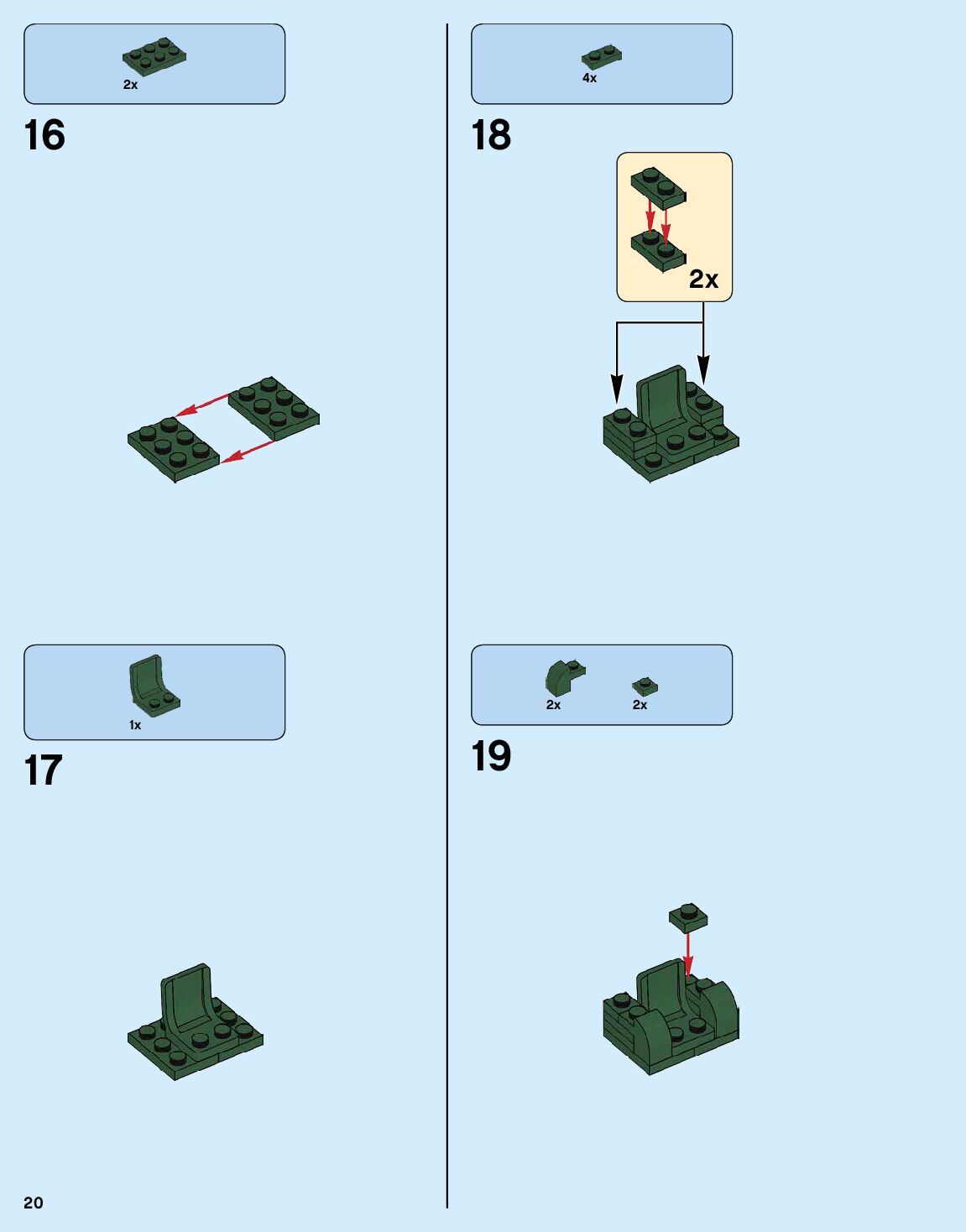 2x

16

1x

17

4x

18

2x

2x 2x

19

20