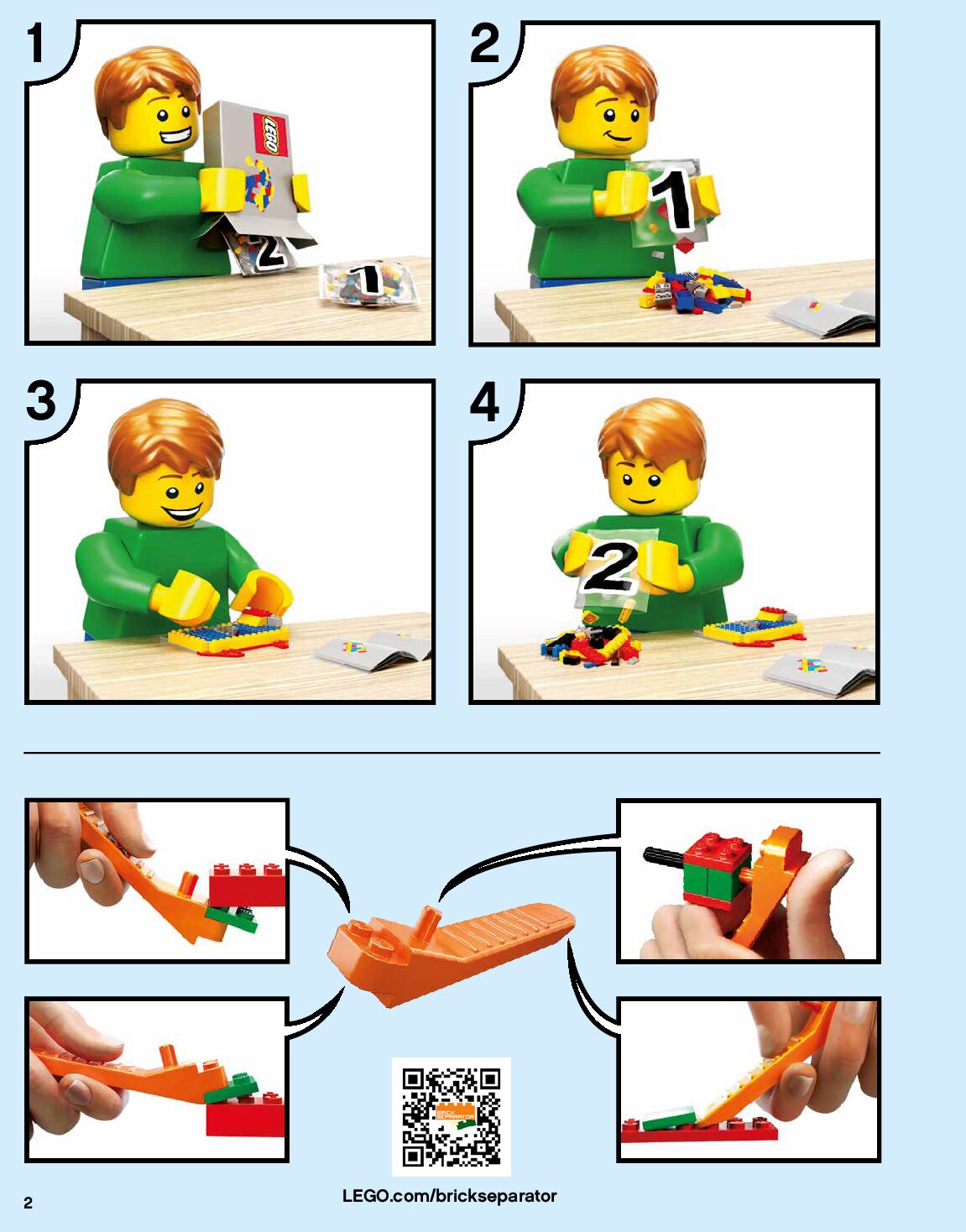 1

LEGO

2

1

2

1

3

4

2

BRICK SEPARATOR

LEGO.com/brickseparator

2