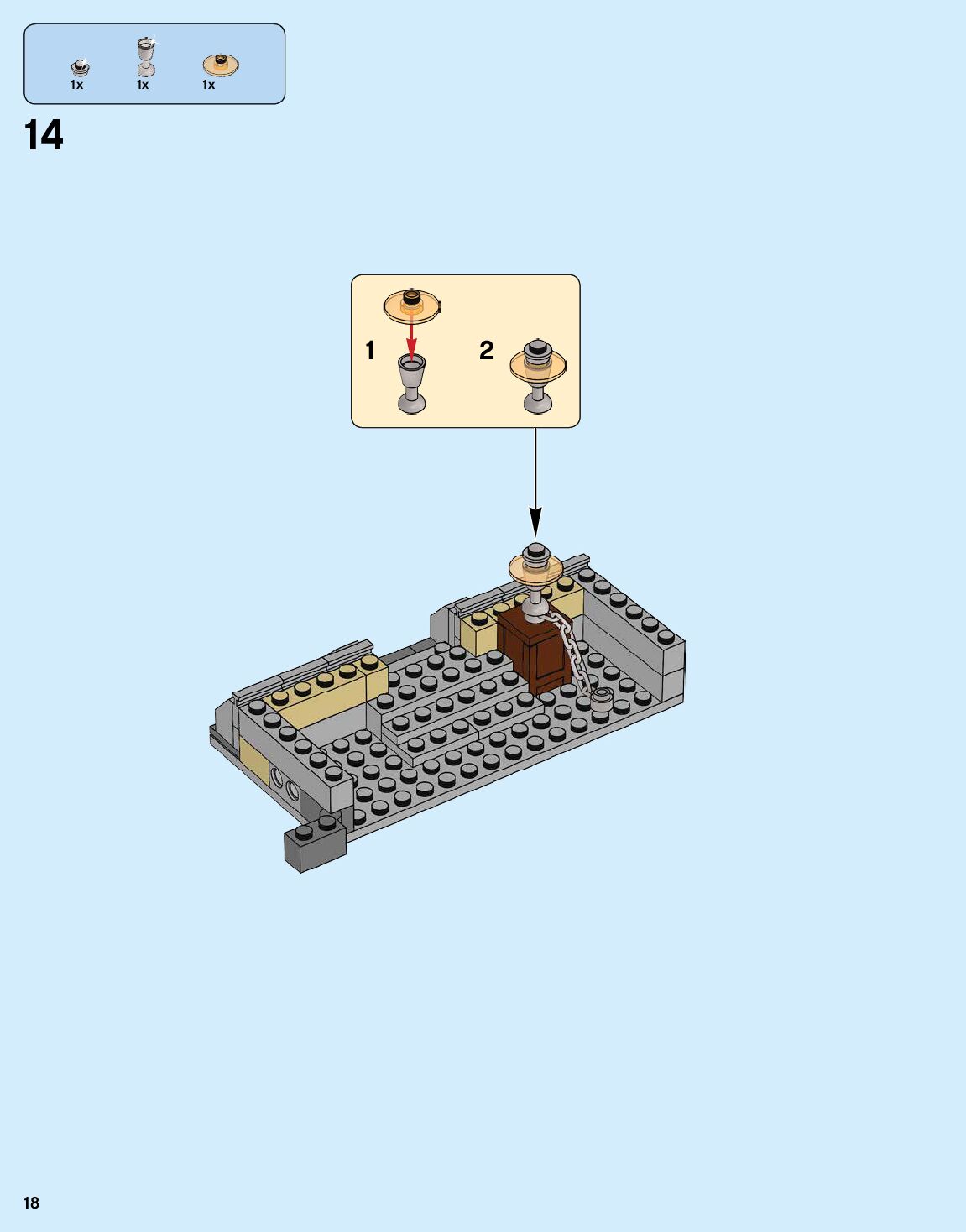 1x 1x 1x

14

1

2

18