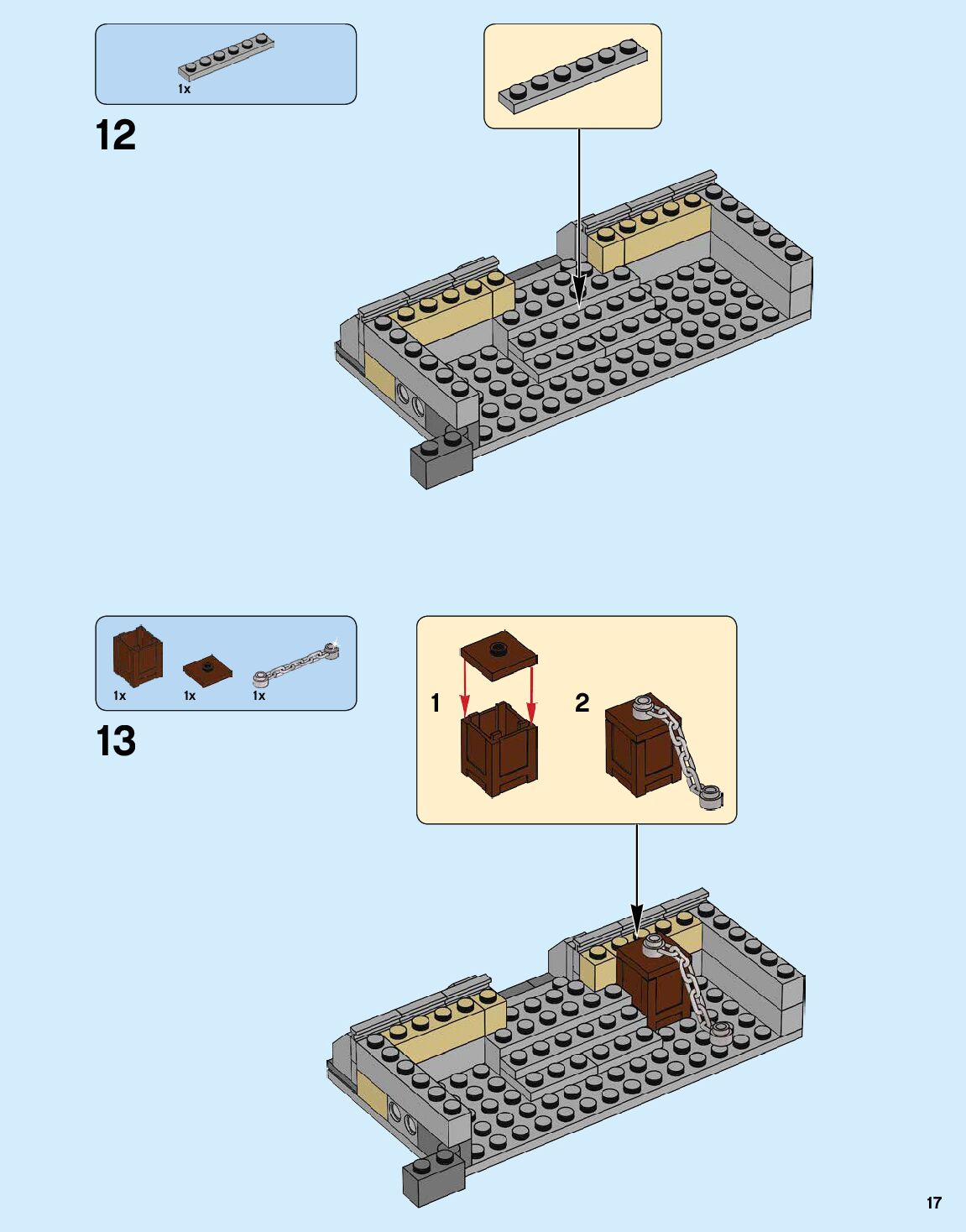 1x

12

1x 1x 1x

13

1

2

17