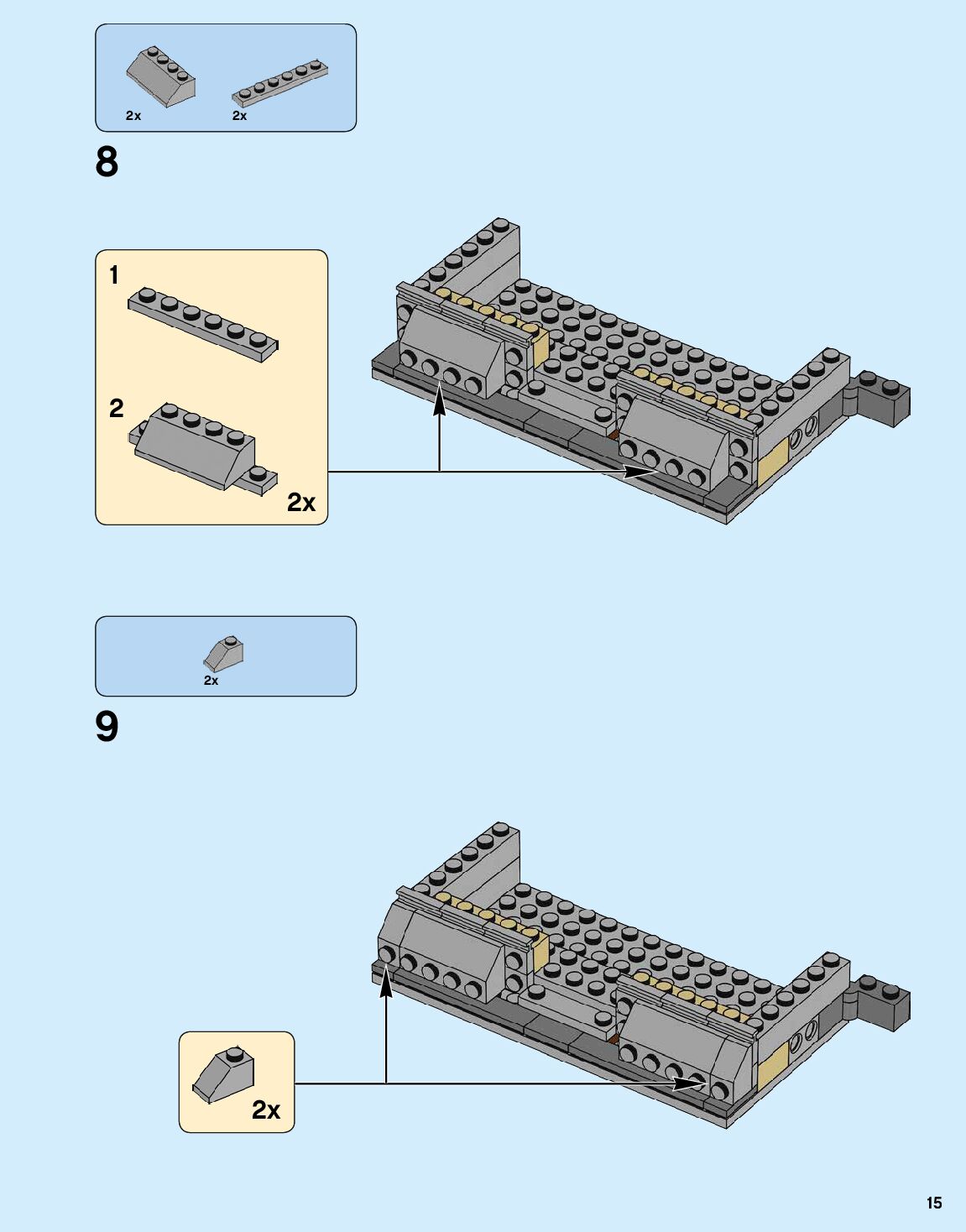 2x
2x

8

1

2

2x

2x

9

2x

15