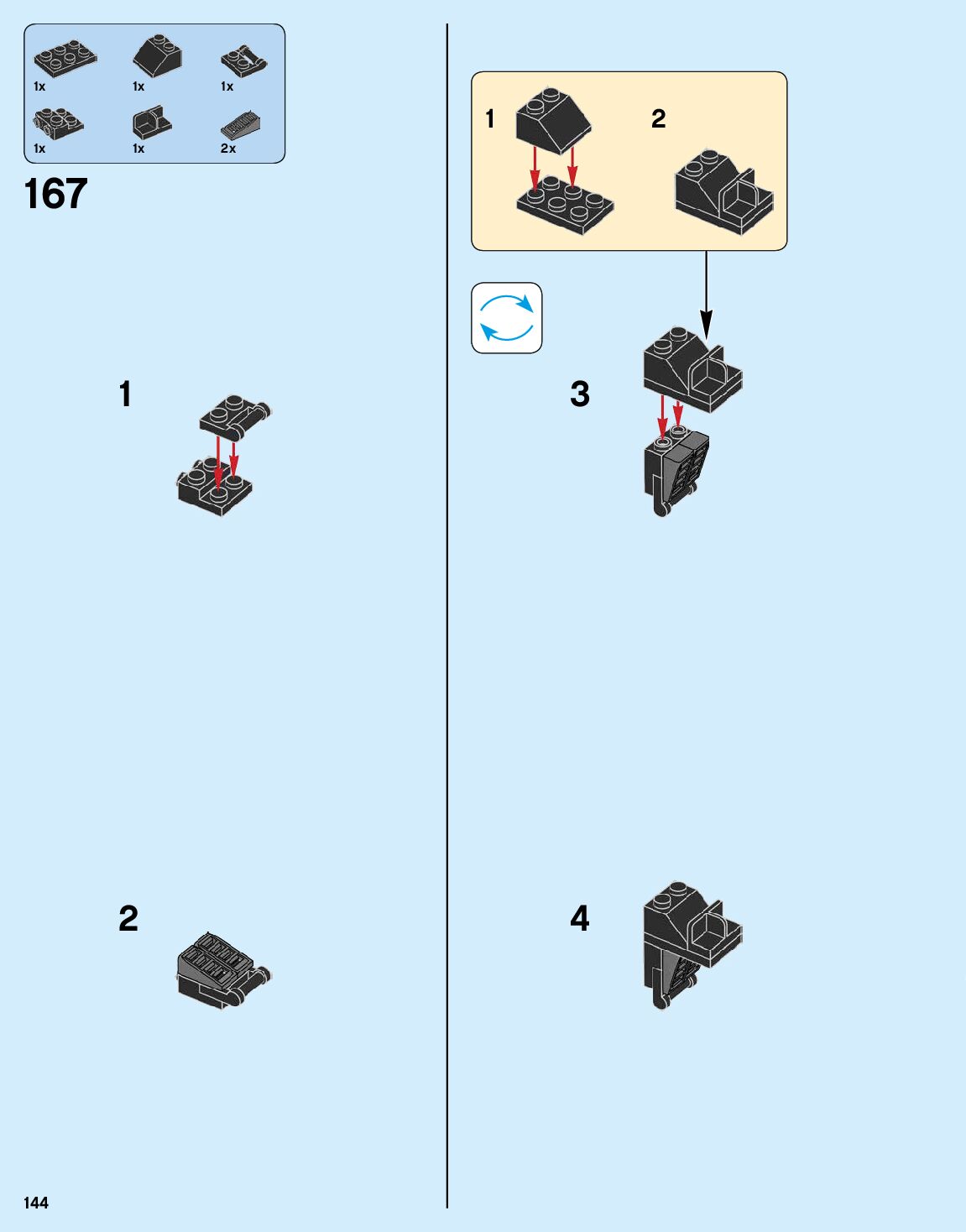 1x 1x 1x
1x 1x 2x

167

1

2

1 2

3

4

144