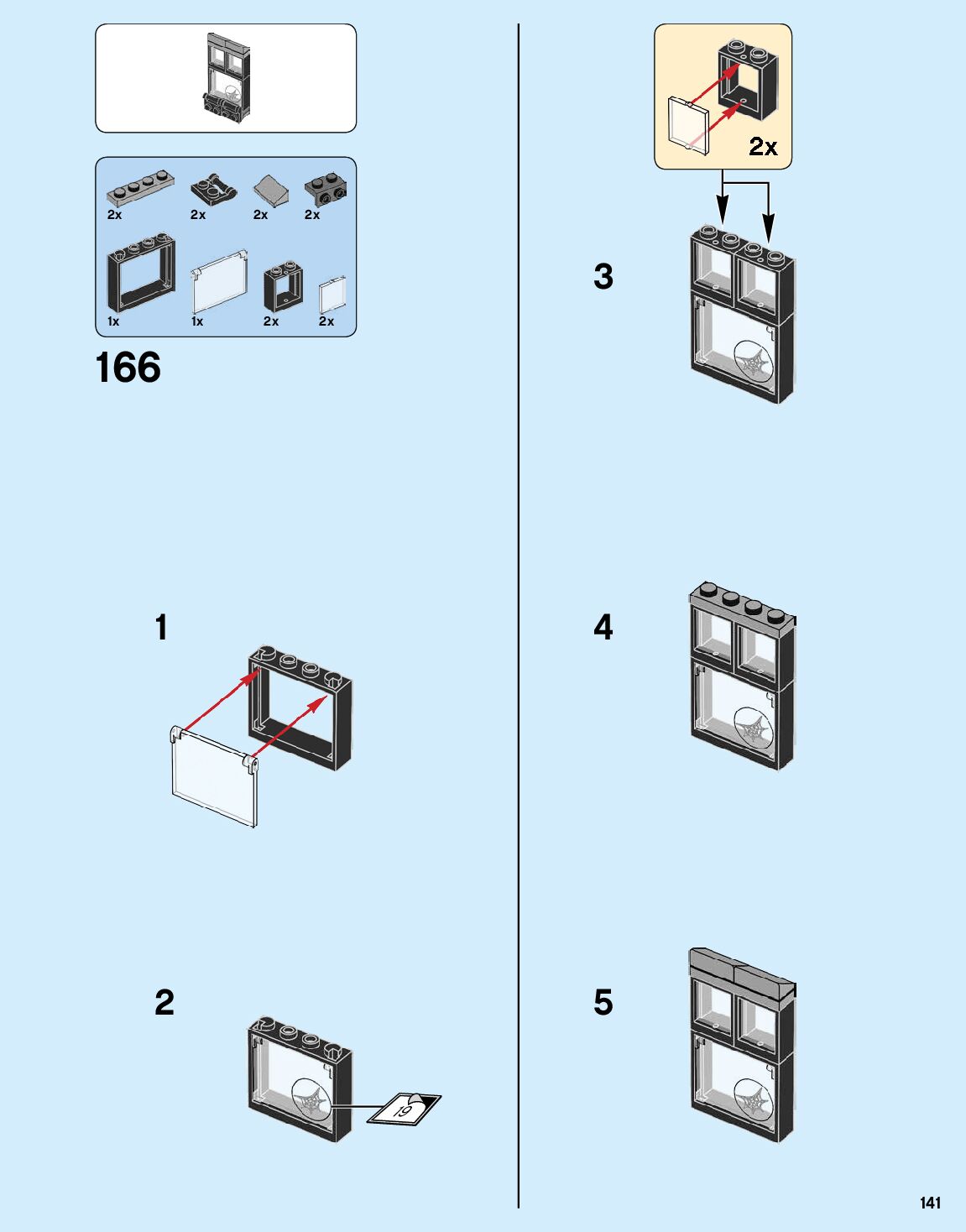 2x 2x 2x 2x
1x 1x 2x 2x

166

1

2

19

2x

3

4

5

141