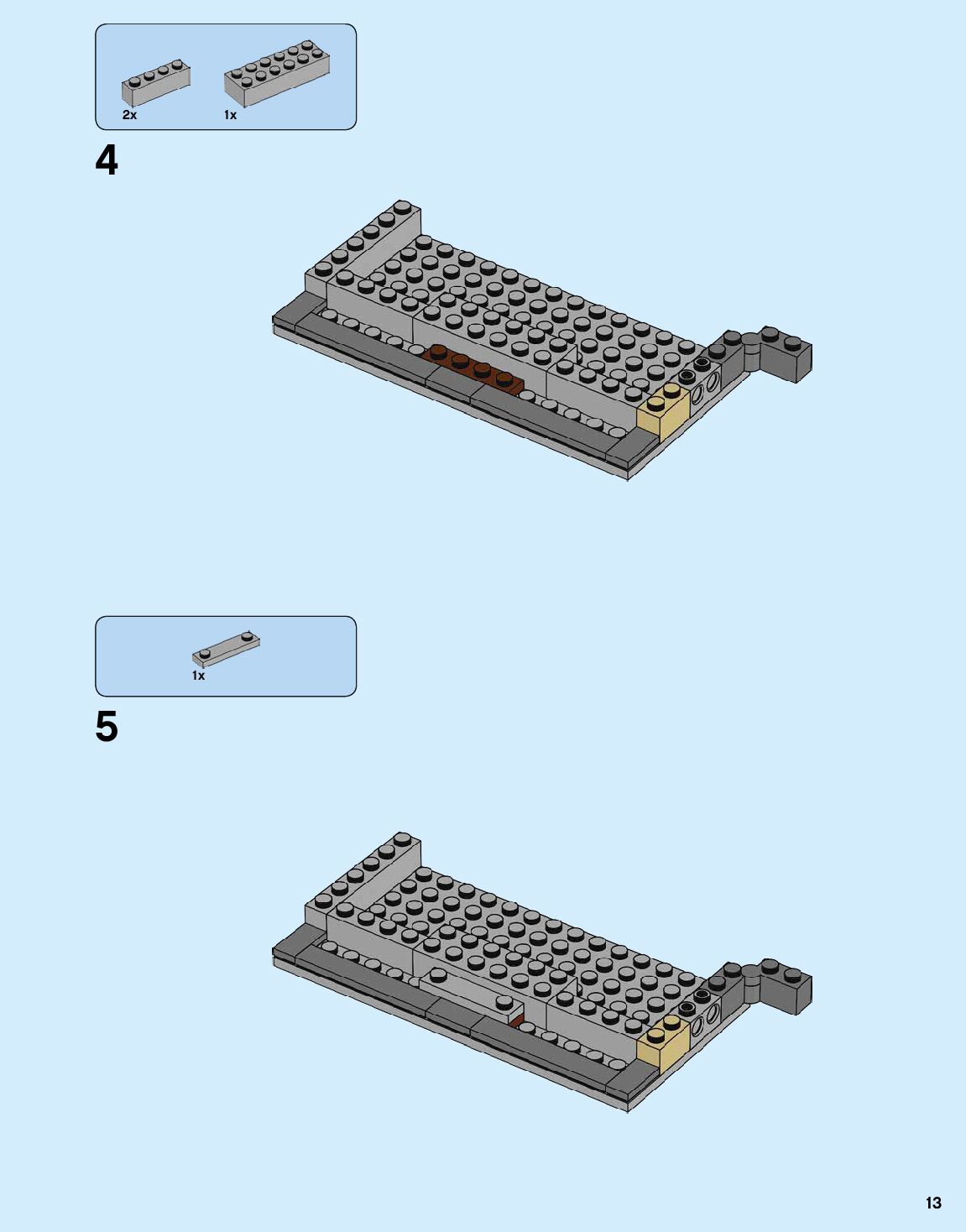 2x
1x

4

1x

5

13