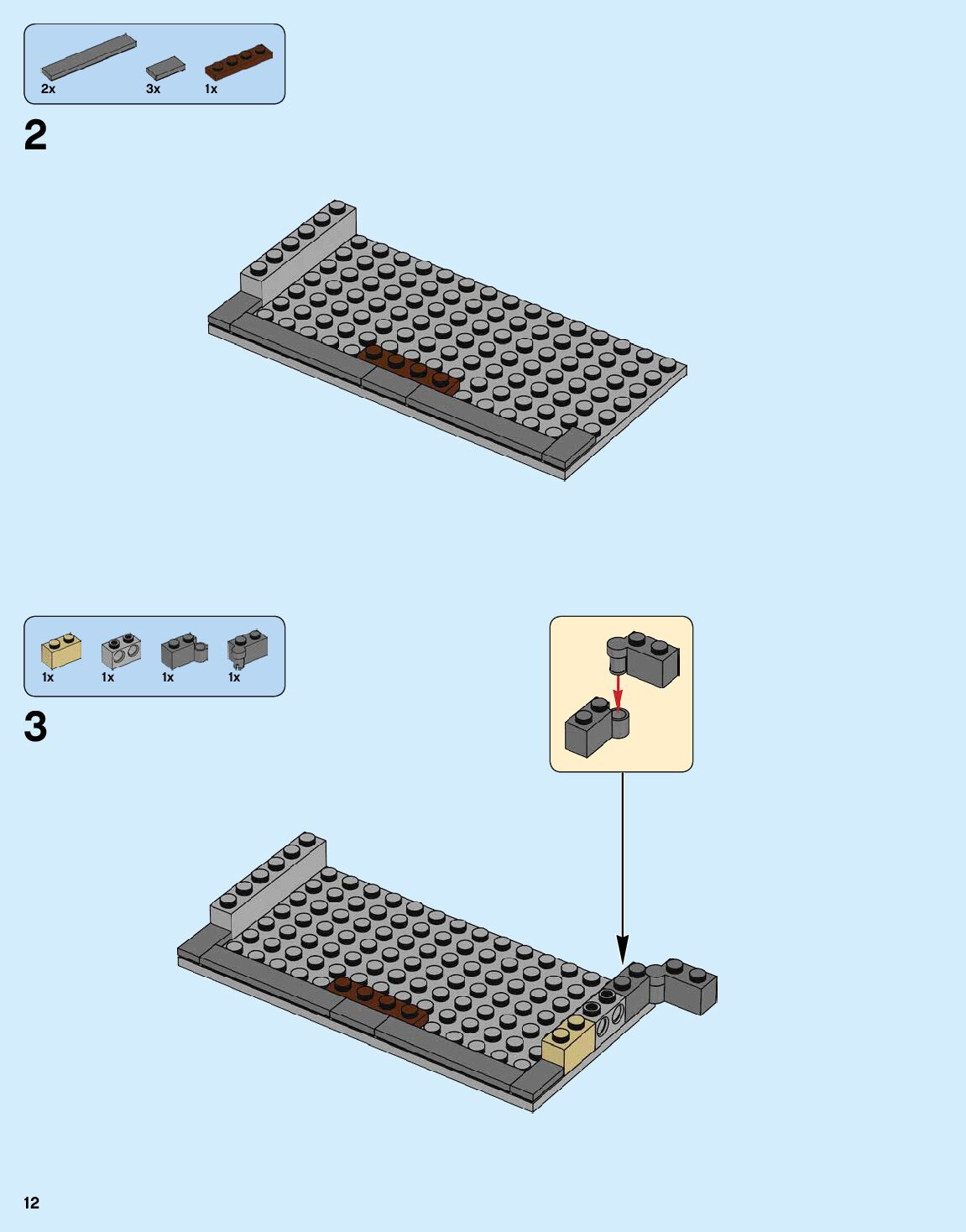 2x 3x 1x

2

1x 1x 1x 1x

3

12